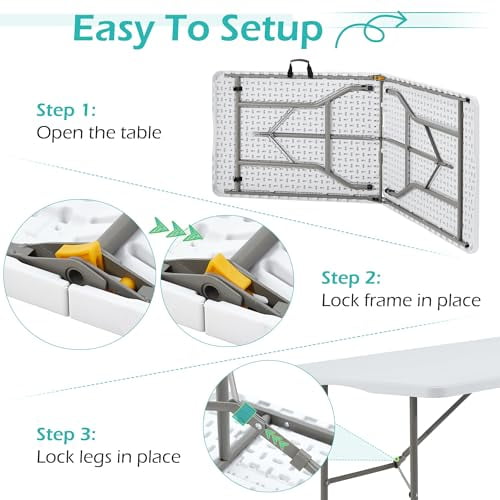 Easy To Setup

Step 1:
Open the table

Step 2:
Lock frame in place

Step 3:
Lock legs in place