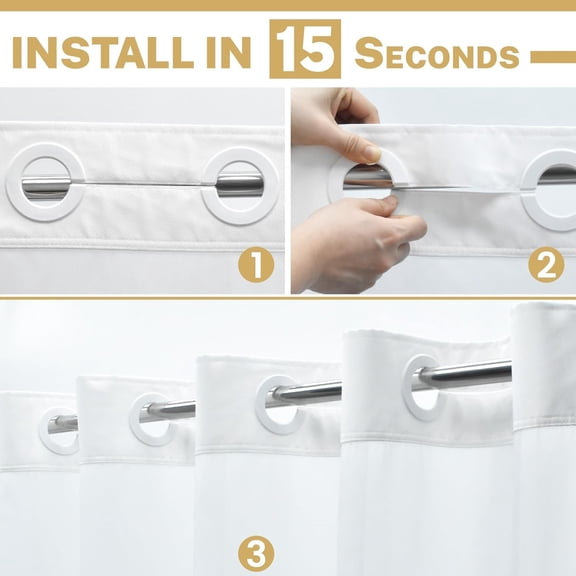 INSTALL IN 15 SECONDS

1

2

3