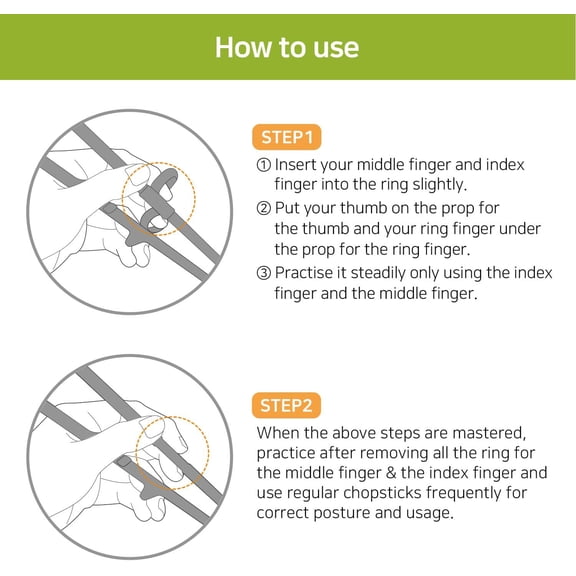 How to use

STEP1

① Insert your middle finger and index finger into the ring slightly.

② Put your thumb on the prop for the thumb and your ring finger under the prop for the ring finger.

③ Practise it steadily only using the index finger and the middle finger.

STEP2

When the above steps are mastered, practice after removing all the ring for the middle finger & the index finger and use regular chopsticks frequently for correct posture and usage.