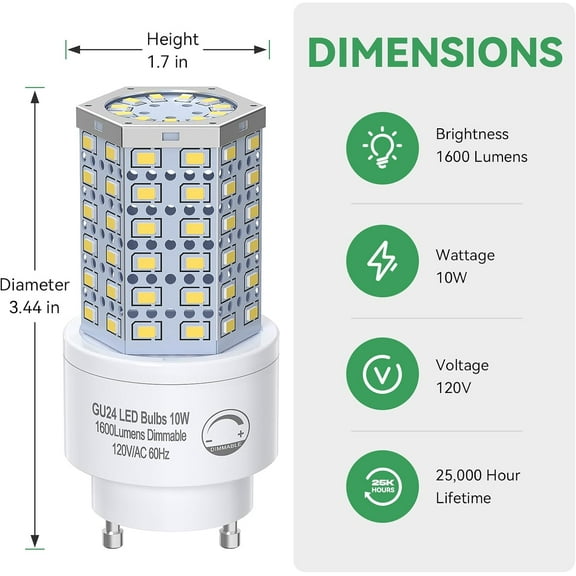 Height
1.7 in

Diameter
3.44 in

GU24 LED Bulbs 10W
1600Lumens Dimmable
120V/AC 60Hz

DIMMABLE

DIMENSIONS

Brightness
1600 Lumens

Wattage
10W

Voltage
120V

25K HOURS

25,000 Hour
Lifetime