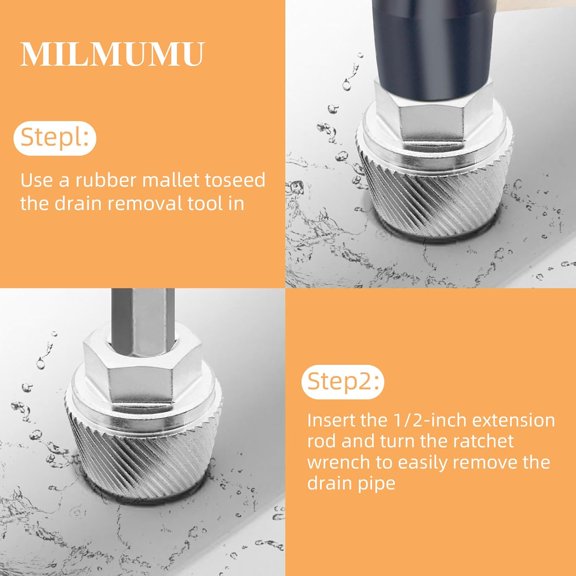 MILMUMU

Stepl:

Use a rubber mallet toseed the drain removal tool in

Step2:

Insert the 1/2-inch extension rod and turn the ratchet wrench to easily remove the drain pipe