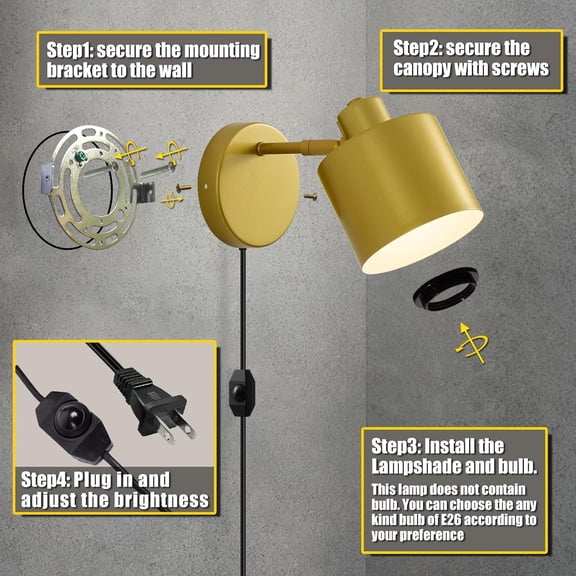 Step1: secure the mounting bracket to the wall

Step2: secure the canopy with screws

Step4: Plug in and adjust the brightness

Step3: Install the Lampshade and bulb.

This lamp does not contain bulb. You can choose the any kind bulb of E26 according to your preference