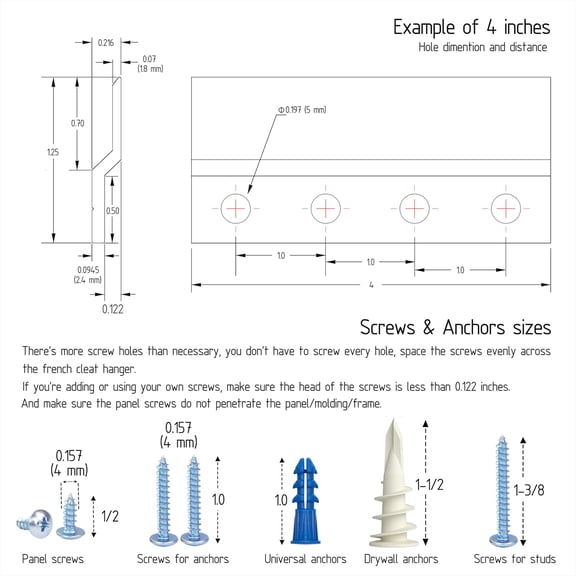 Example of 4 inches
Hole dimention and distance

0.216
0.07
(1.8 mm)
0.70
1.25
0.50
0.0945
(2.4 mm)
0.122

Φ0.197 (5 mm)
1.0
1.0
1.0
4

Screws & Anchors sizes

There's more screw holes than necessary, you don't have to screw every hole, space the screws evenly across the french cleat hanger.

If you're adding or using your own screws, make sure the head of the screws is less than 0.122 inches.

And make sure the panel screws do not penetrate the panel/molding/frame.

0.157
(4 mm)
1/2
Panel screws

0.157
(4 mm)
1.0
Screws for anchors

1.0
Universal anchors

1-1/2
Drywall anchors

1-3/8
Screws for studs