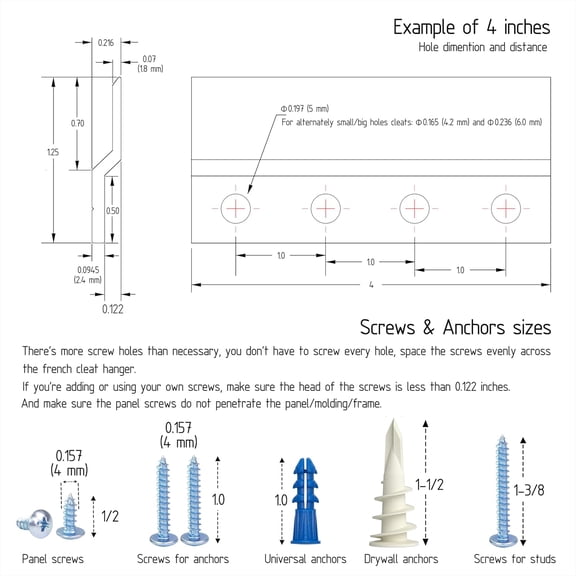 Example of 4 inches
Hole dimention and distance

0.216
0.07
(1.8 mm)
0.70
1.25
0.50
0.0945
(2.4 mm)
0.122

Φ0.197 (5 mm)
For alternately small/big holes cleats: Φ0.165 (4.2 mm) and Φ0.236 (6.0 mm)

1.0
1.0
1.0
4

Screws & Anchors sizes

There's more screw holes than necessary, you don't have to screw every hole, space the screws evenly across the french cleat hanger.

If you're adding or using your own screws, make sure the head of the screws is less than 0.122 inches.

And make sure the panel screws do not penetrate the panel/molding/frame.

0.157
(4 mm)
1/2
Panel screws

0.157
(4 mm)
1.0
Screws for anchors

1.0
Universal anchors

1-1/2
Drywall anchors

1-3/8
Screws for studs