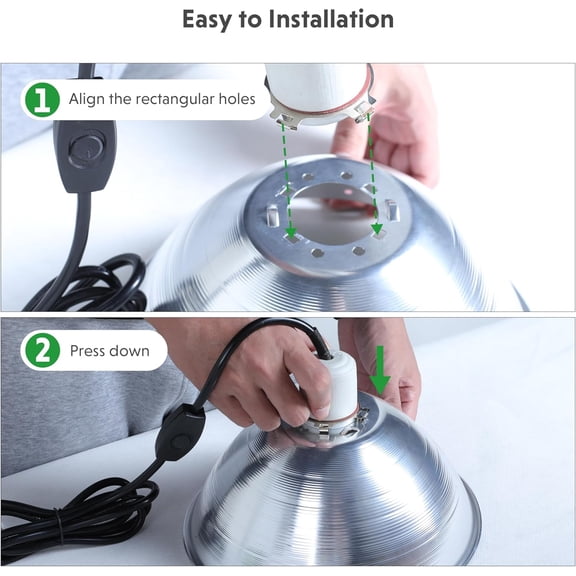 Easy to Installation

1 Align the rectangular holes

2 Press down