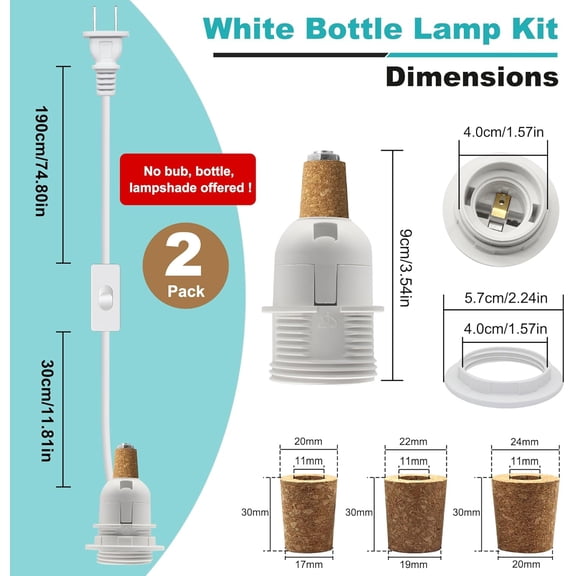 White Bottle Lamp Kit

Dimensions

190cm/74.80in

No bub, bottle, lampshade offered !

2 Pack

30cm/11.81in

9cm/3.54in

4.0cm/1.57in

5.7cm/2.24in

4.0cm/1.57in

20mm
11mm
30mm
17mm

22mm
11mm
30mm
19mm

24mm
11mm
30mm
20mm