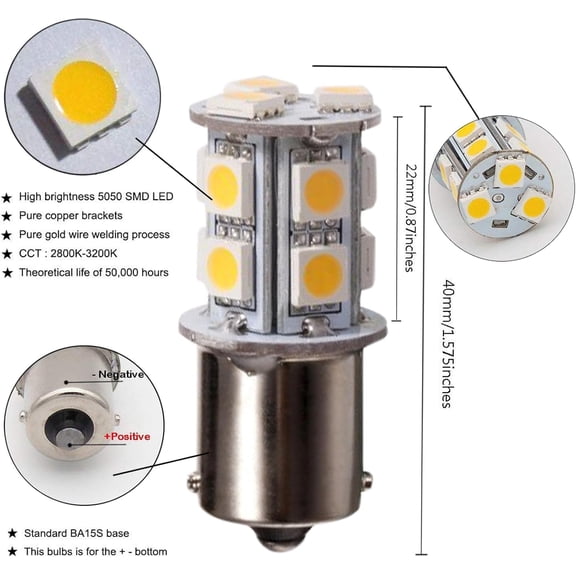 ★ High brightness 5050 SMD LED
★ Pure copper brackets
★ Pure gold wire welding process
★ CCT : 2800K-3200K
★ Theoretical life of 50,000 hours

22mm/0.87inches

40mm/1.575inches

- Negative

+Positive

★ Standard BA15S base
★ This bulbs is for the + - bottom