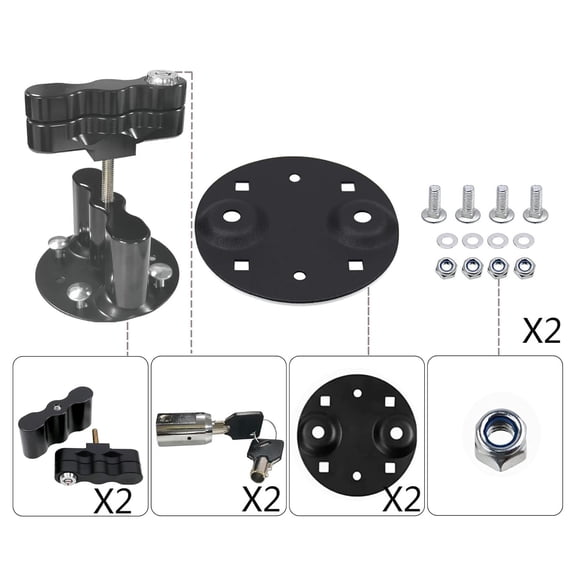 X2

X2

X2

X2