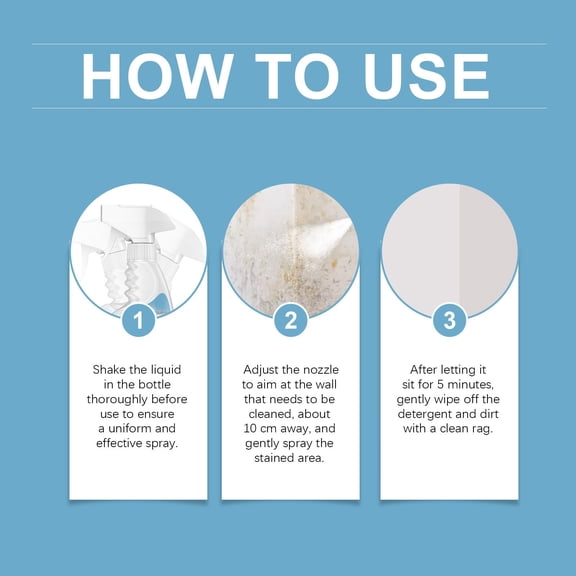 HOW TO USE

1

Shake the liquid in the bottle thoroughly before use to ensure a uniform and effective spray.

2

Adjust the nozzle to aim at the wall that needs to be cleaned, about 10 cm away, and gently spray the stained area.

3

After letting it sit for 5 minutes, gently wipe off the detergent and dirt with a clean rag.