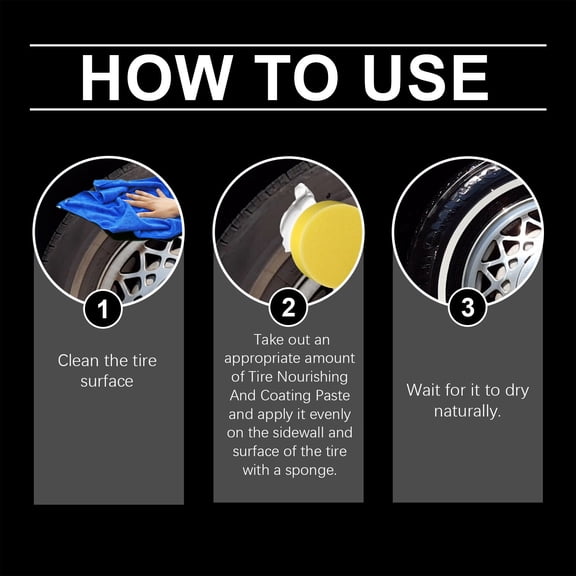 HOW TO USE

1

Clean the tire surface

2

Take out an appropriate amount of Tire Nourishing And Coating Paste and apply it evenly on the sidewall and surface of the tire with a sponge.

3

Wait for it to dry naturally.