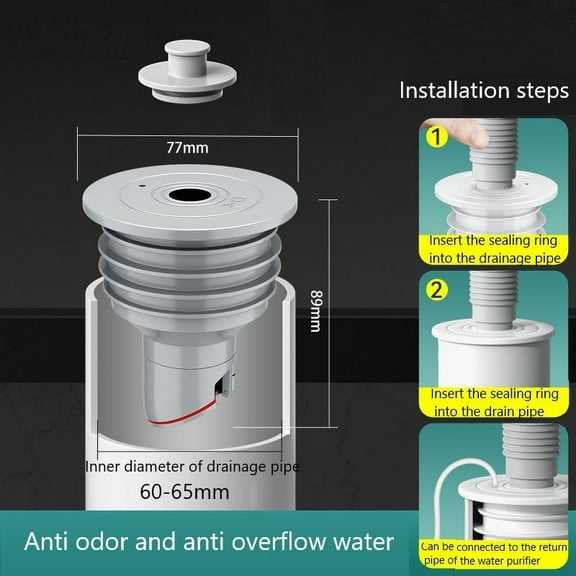 77mm

89mm

Inner diameter of drainage pipe

60-65mm

Anti odor and anti overflow water

Installation steps

1

Insert the sealing ring into the drainage pipe

2

Insert the sealing ring into the drain pipe

Can be connected to the return pipe of the water purifier