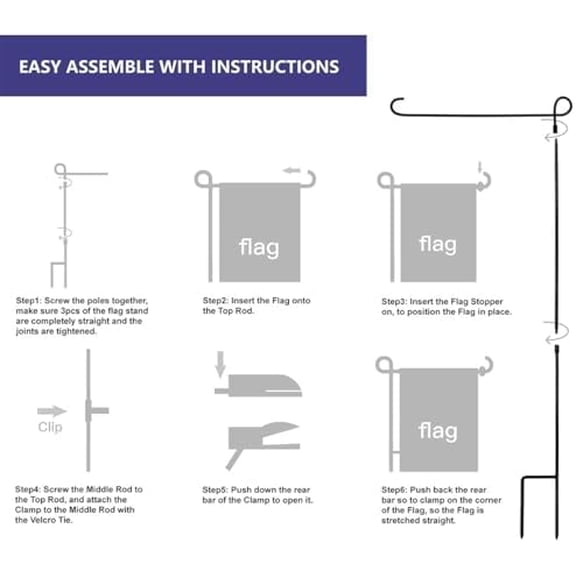 EASY ASSEMBLE WITH INSTRUCTIONS

Step1: Screw the poles together, make sure 3pcs of the flag stand are completely straight and the joints are tightened.

flag

Step2: Insert the Flag onto the Top Rod.

flag

Step3: Insert the Flag Stopper on, to position the Flag in place.

Clip

Step4: Screw the Middle Rod to the Top Rod, and attach the Clamp to the Middle Rod with the Velcro Tie.

Step5: Push down the rear bar of the Clamp to open it.

flag

Step6: Push back the rear bar so to clamp on the corner of the Flag, so the Flag is stretched straight.