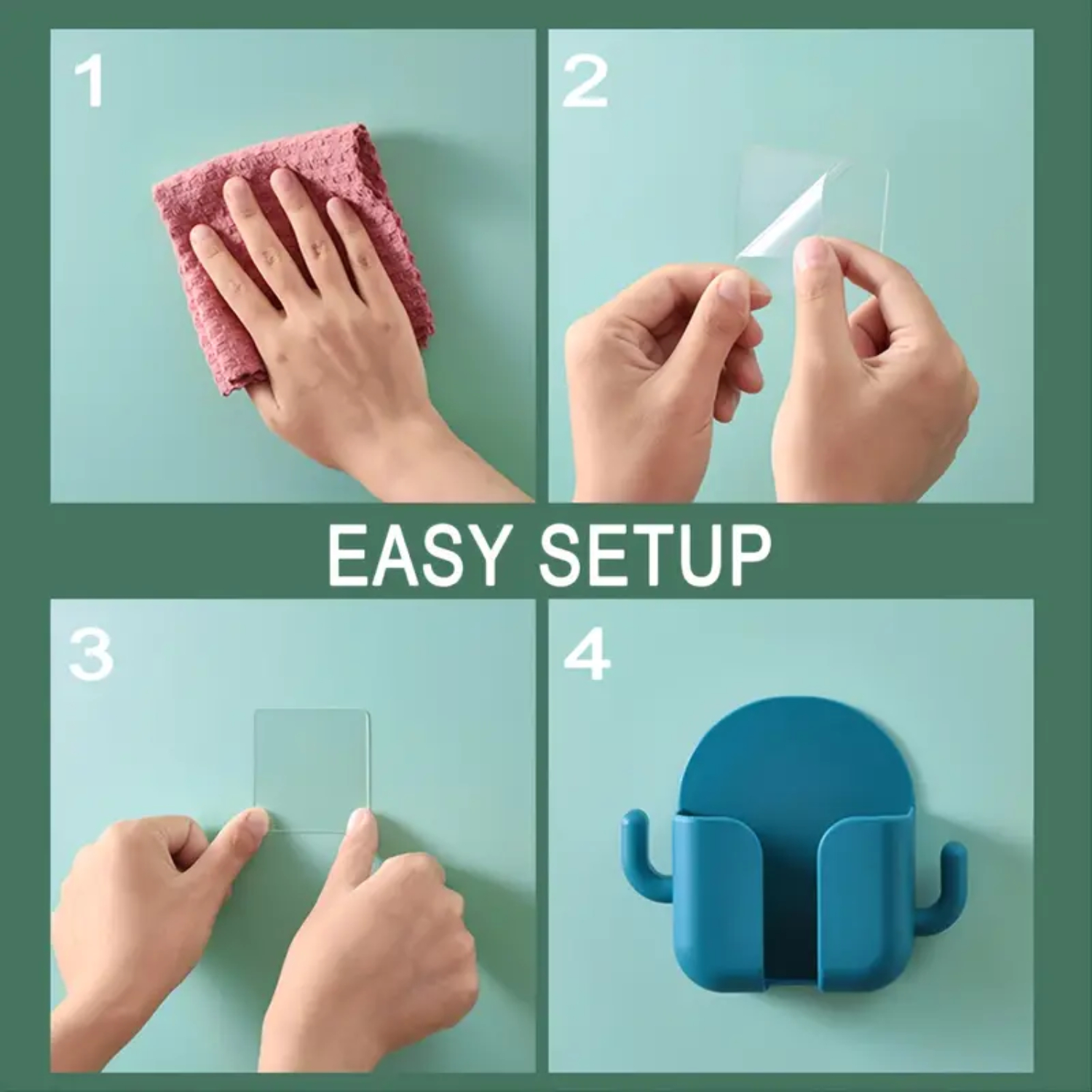 1

2

EASY SETUP

3

4