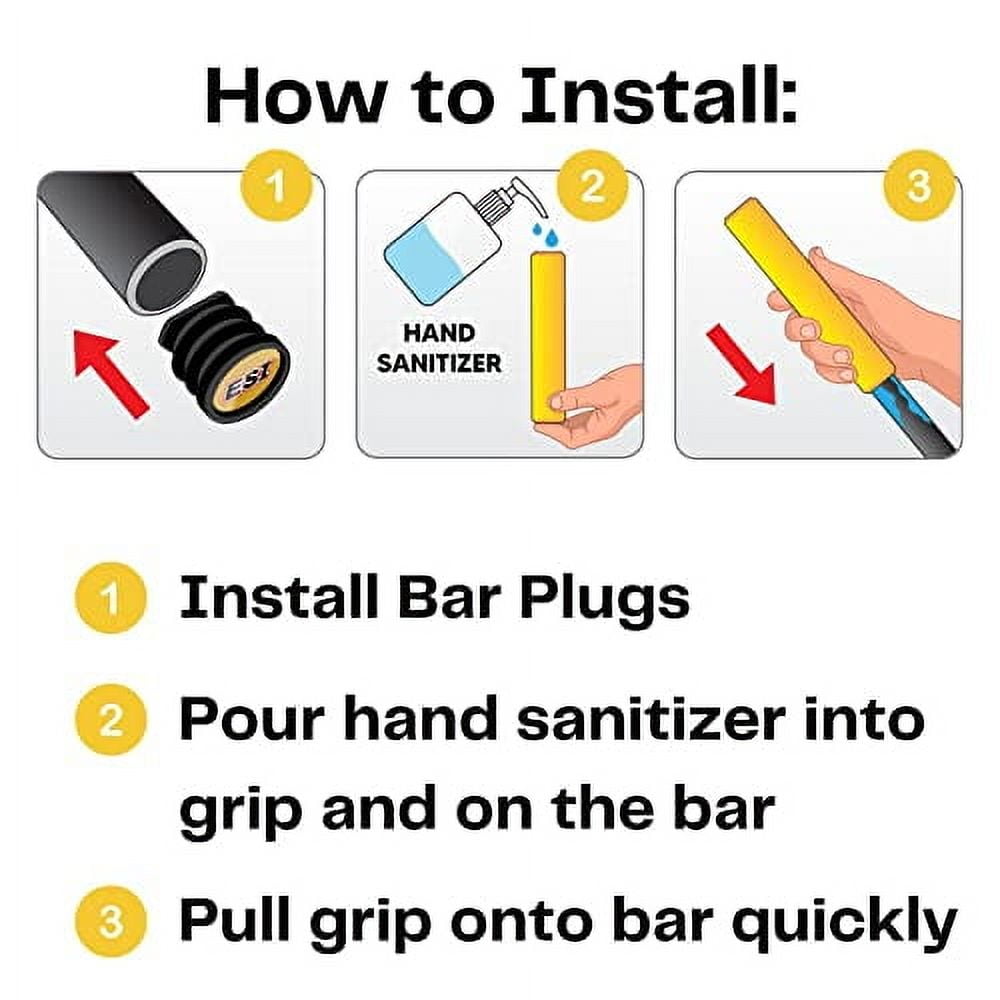 How to Install:

1

ESI

2

HAND SANITIZER

3

1 Install Bar Plugs

2 Pour hand sanitizer into grip and on the bar

3 Pull grip onto bar quickly