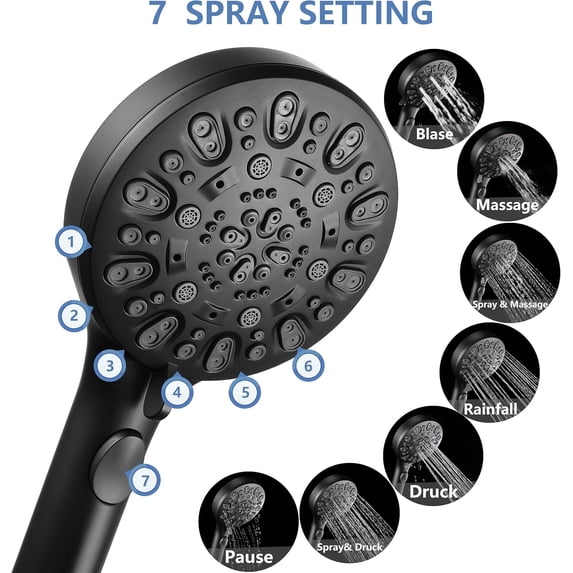 7 SPRAY SETTING

1
2
3
4
5
6
7

Blase
Massage
Spray & Massage
Rainfall
Druck
Spray& Druck
Pause