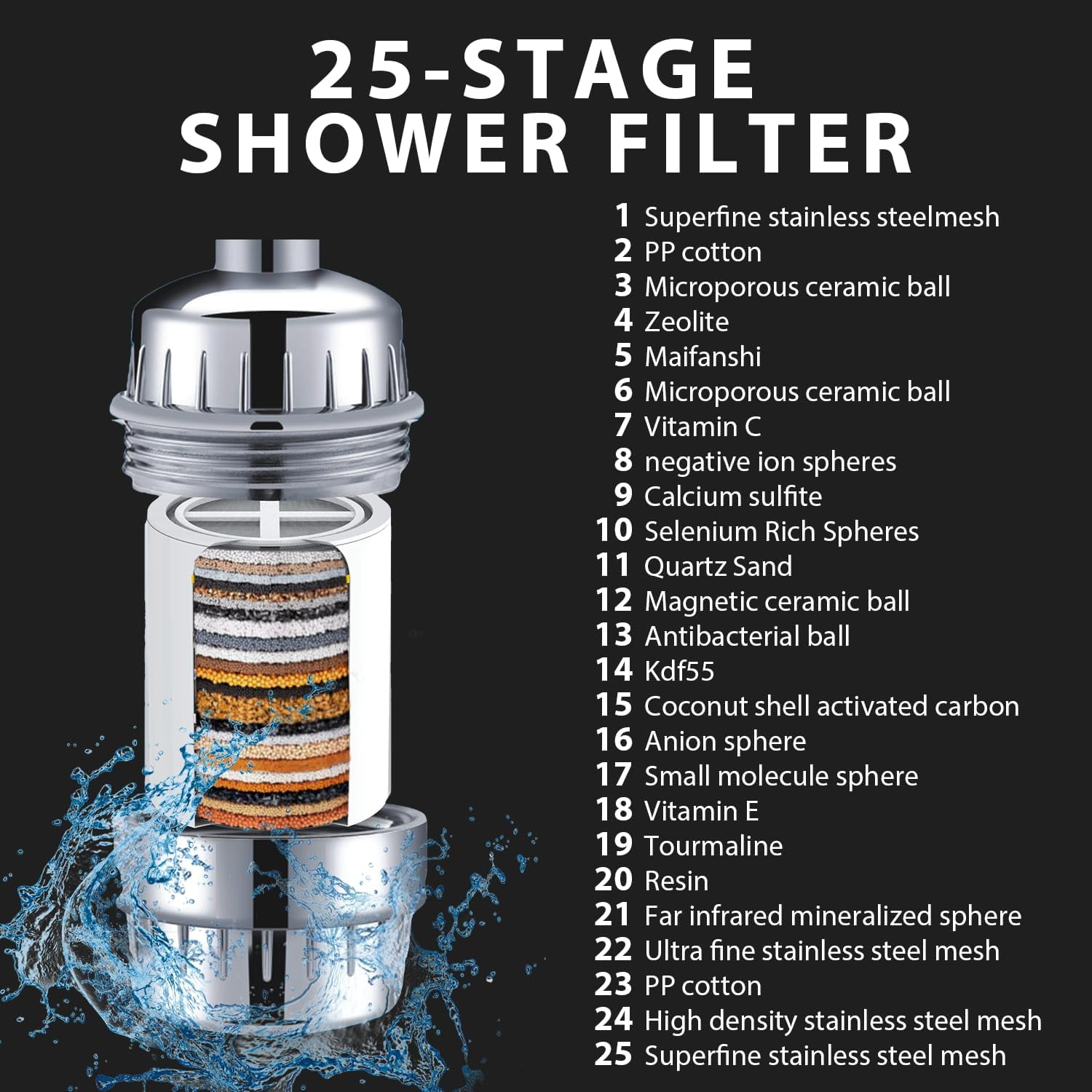 25-STAGE
SHOWER FILTER

1 Superfine stainless steelmesh
2 PP cotton
3 Microporous ceramic ball
4 Zeolite
5 Maifanshi
6 Microporous ceramic ball
7 Vitamin C
8 negative ion spheres
9 Calcium sulfite
10 Selenium Rich Spheres
11 Quartz Sand
12 Magnetic ceramic ball
13 Antibacterial ball
14 Kdf55
15 Coconut shell activated carbon
16 Anion sphere
17 Small molecule sphere
18 Vitamin E
19 Tourmaline
20 Resin
21 Far infrared mineralized sphere
22 Ultra fine stainless steel mesh
23 PP cotton
24 High density stainless steel mesh
25 Superfine stainless steel mesh