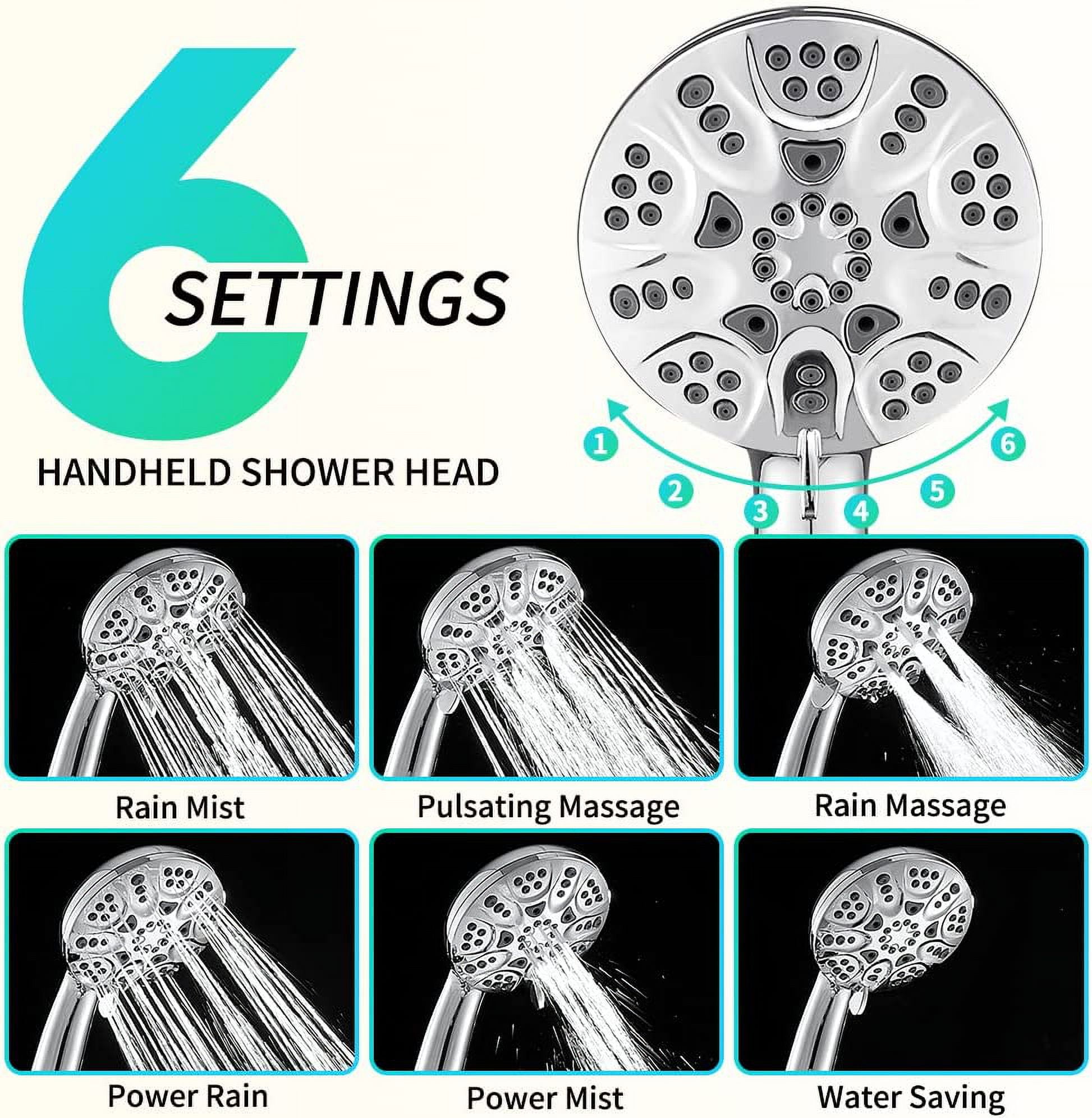 6 SETTINGS

HANDHELD SHOWER HEAD

1
2
3
4
5
6

Rain Mist

Pulsating Massage

Rain Massage

Power Rain

Power Mist

Water Saving