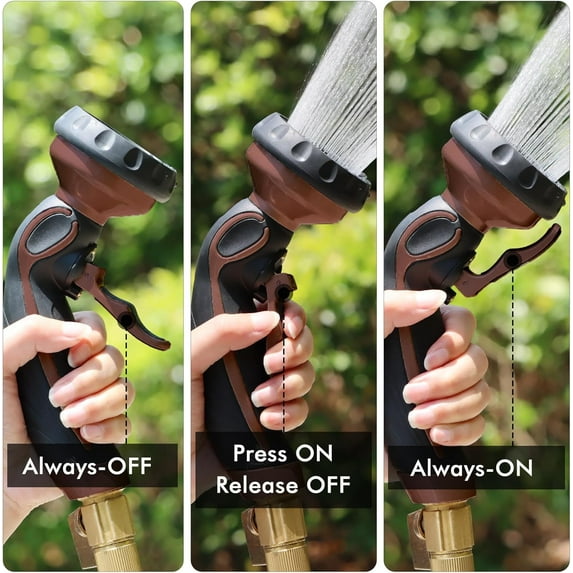 Always-OFF

Press ON
Release OFF

Always-ON