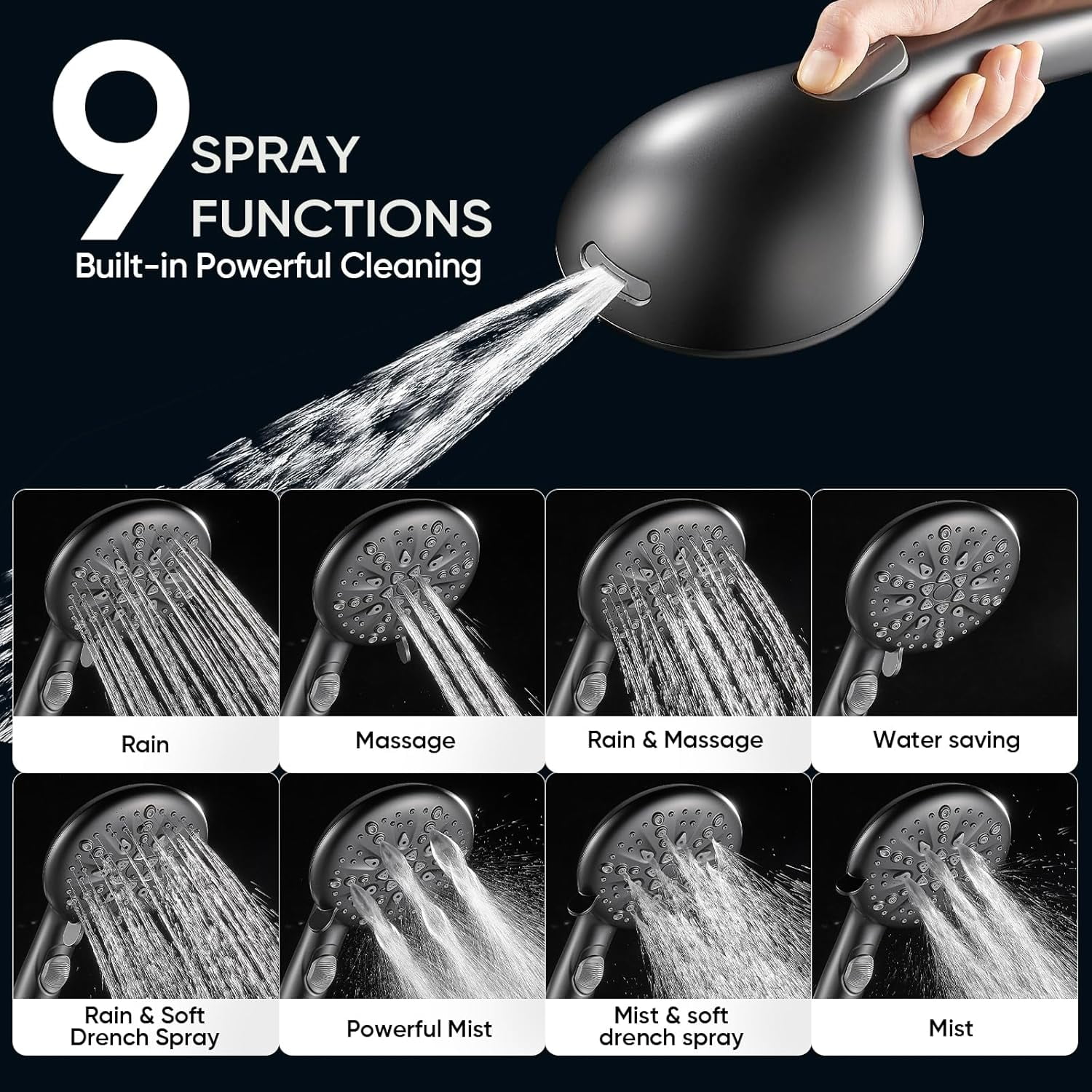 9 SPRAY FUNCTIONS

Built-in Powerful Cleaning

Rain

Massage

Rain & Massage

Water saving

Rain & Soft Drench Spray

Powerful Mist

Mist & soft drench spray

Mist