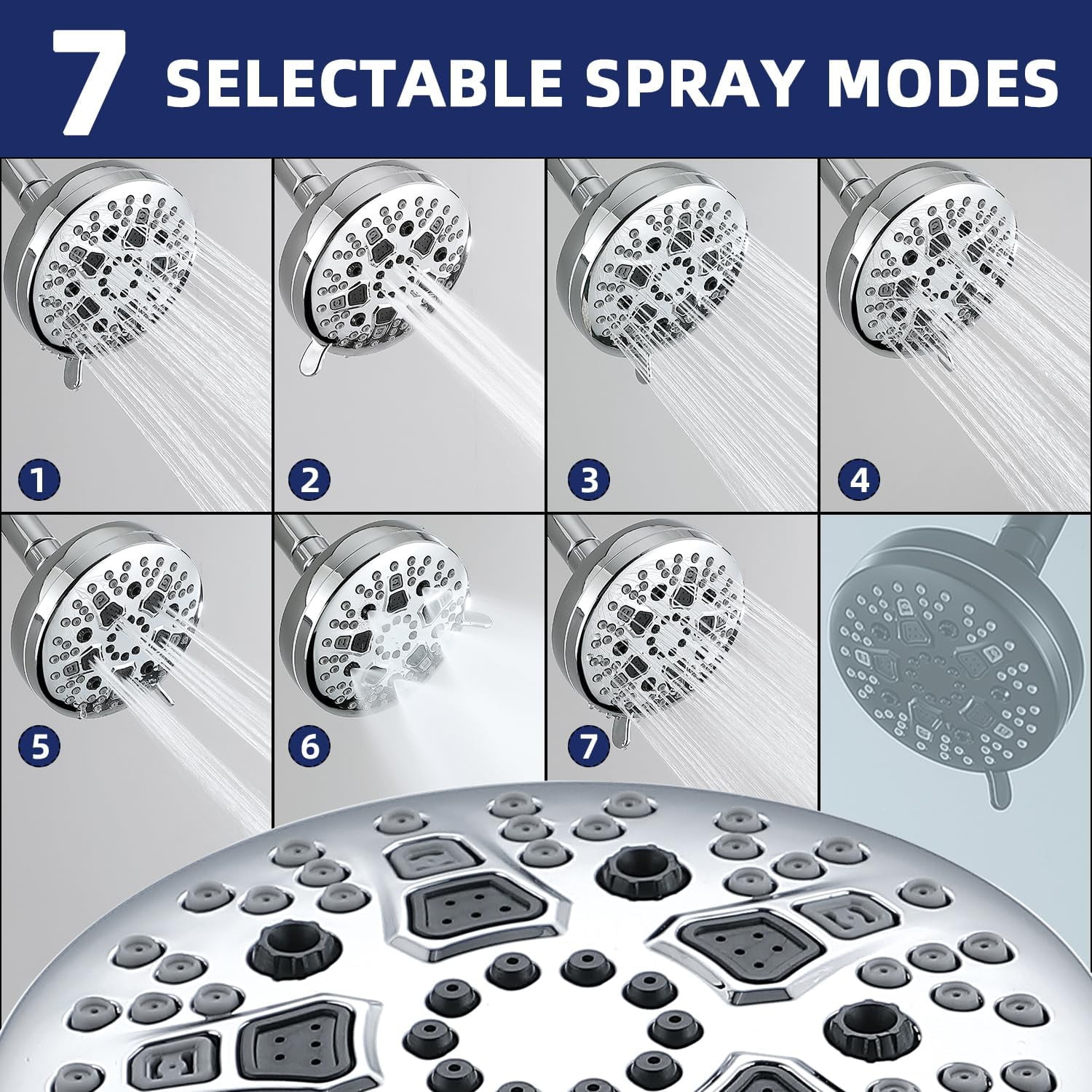 7 SELECTABLE SPRAY MODES

1

2

3

4

5

6

7