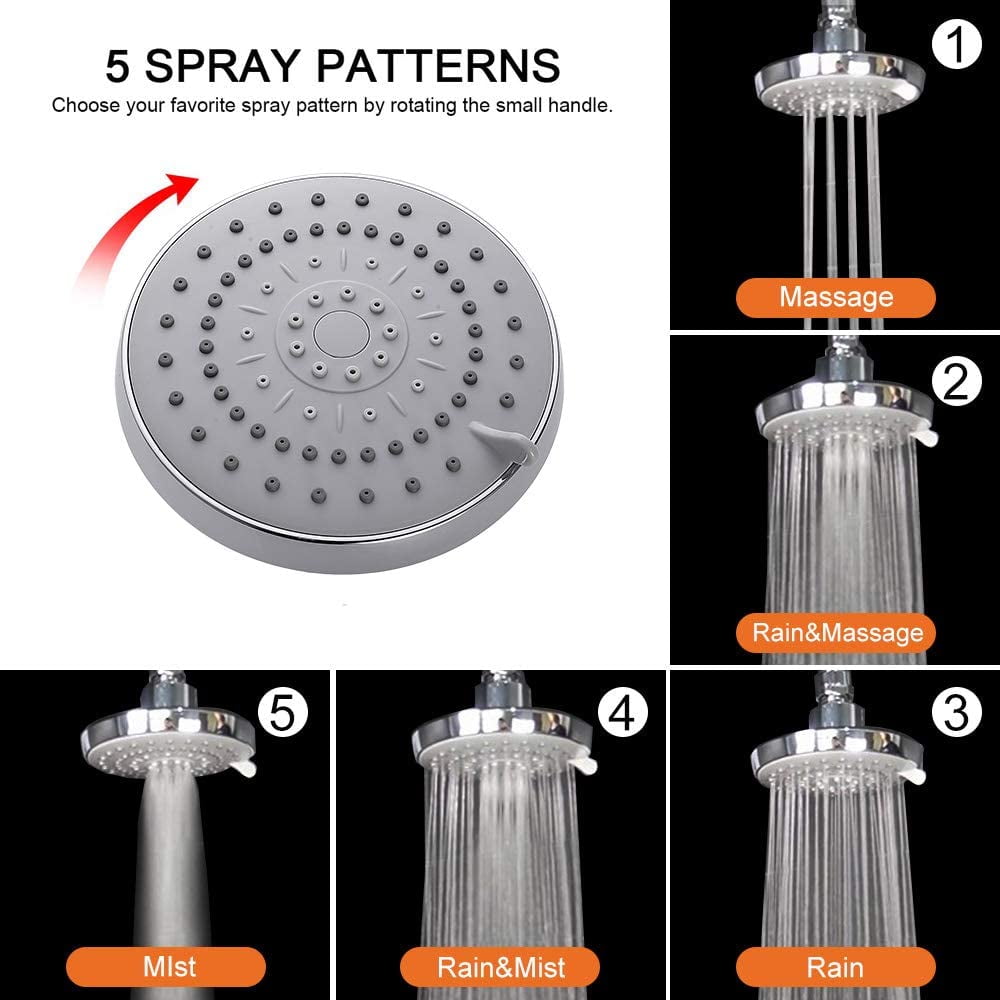 5 SPRAY PATTERNS
Choose your favorite spray pattern by rotating the small handle.

1
Massage

2
Rain&Massage

5
MIst

4
Rain&Mist

3
Rain