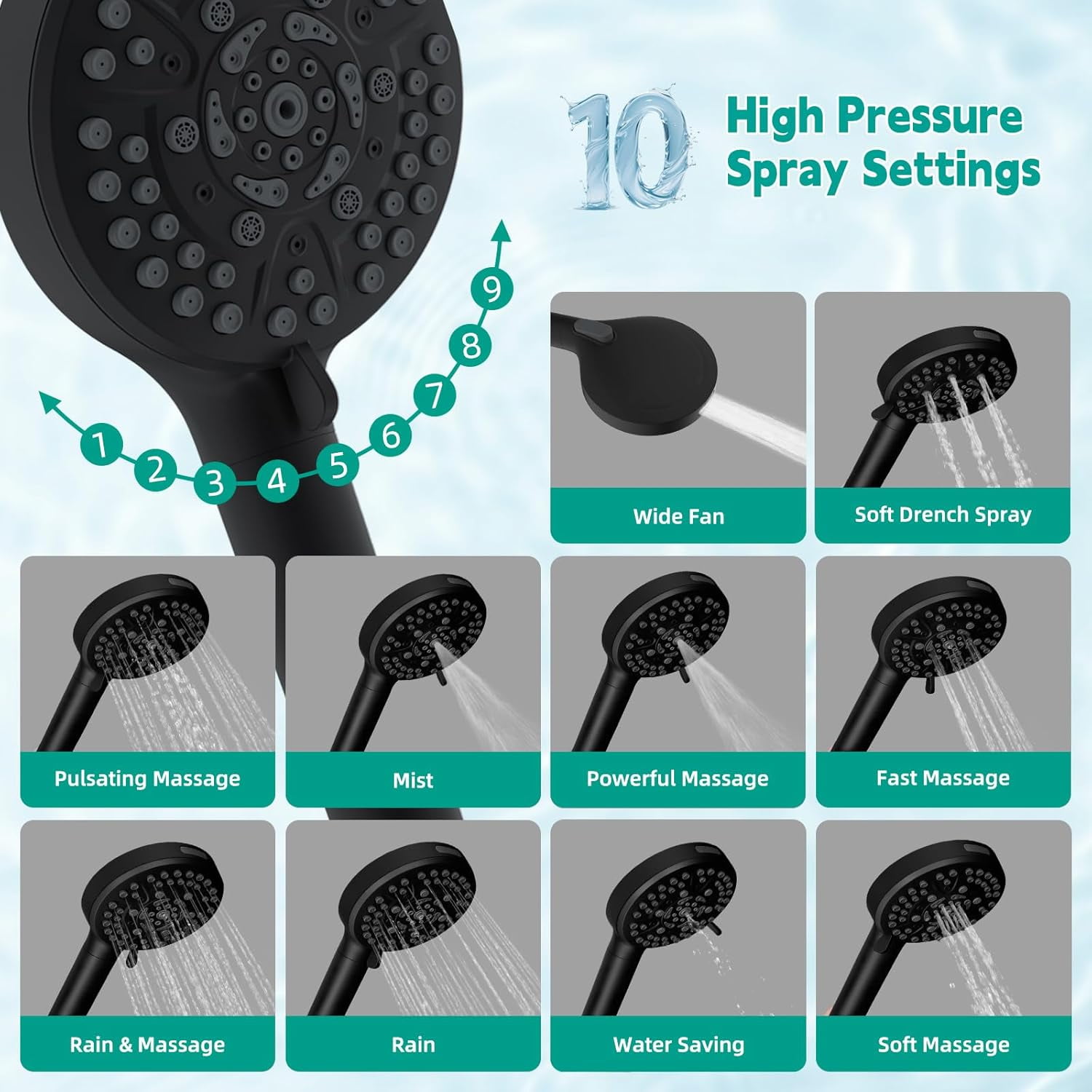 10 High Pressure Spray Settings

1 2 3 4 5 6 7 8 9

Wide Fan

Soft Drench Spray

Pulsating Massage

Mist

Powerful Massage

Fast Massage

Rain & Massage

Rain

Water Saving

Soft Massage