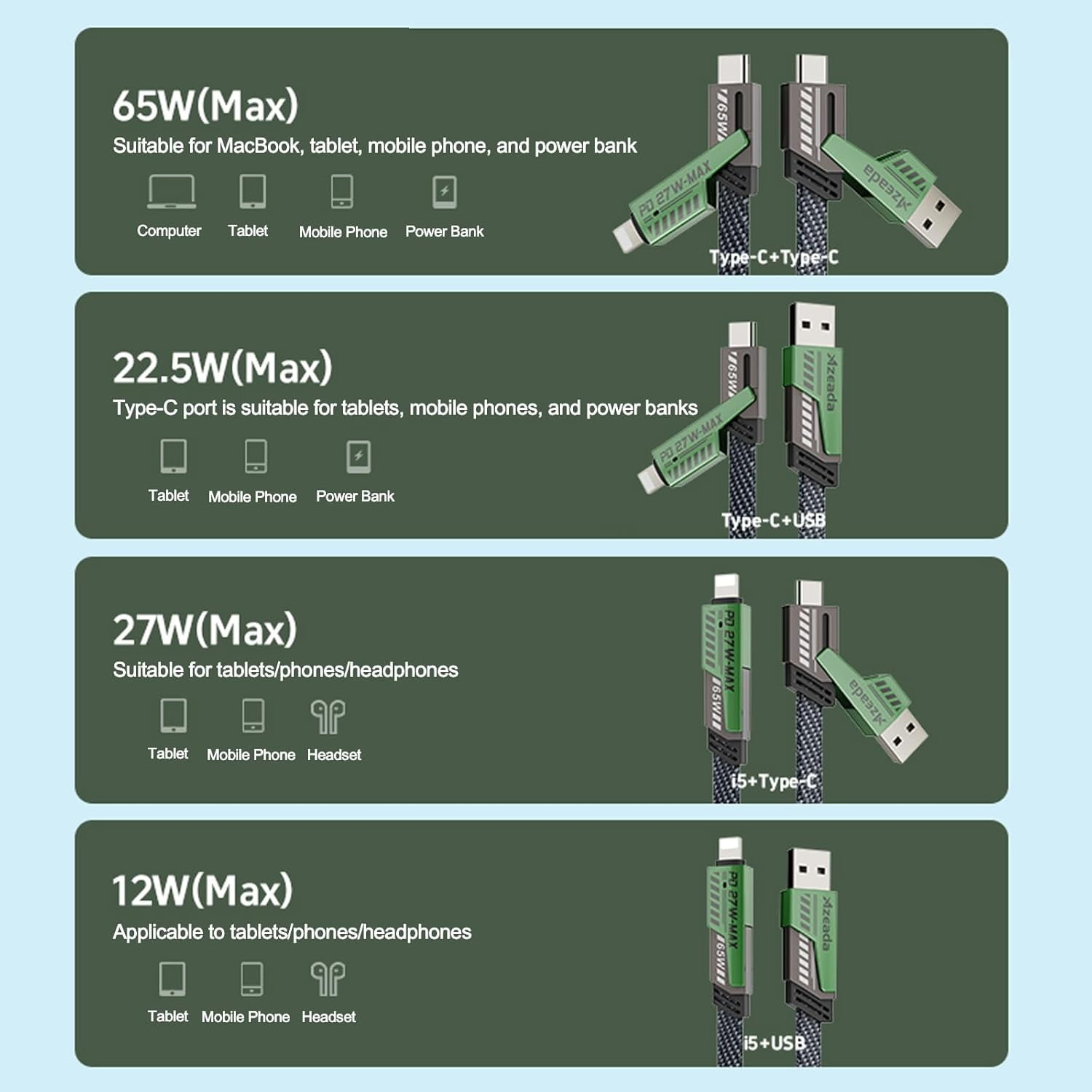 65W(Max)

Suitable for MacBook, tablet, mobile phone, and power bank

Computer Tablet Mobile Phone Power Bank

65W PD 27W-MAX Azeada

Type-C+Type-C

22.5W(Max)

Type-C port is suitable for tablets, mobile phones, and power banks

Tablet Mobile Phone Power Bank

65W PD 27W-MAX Azeada

Type-C+USB

27W(Max)

Suitable for tablets/phones/headphones

Tablet Mobile Phone Headset

PD 27W-MAX 65W Azeada

i5+Type-C

12W(Max)

Applicable to tablets/phones/headphones

Tablet Mobile Phone Headset

PD 27W-MAX 65W Azeada

i5+USB