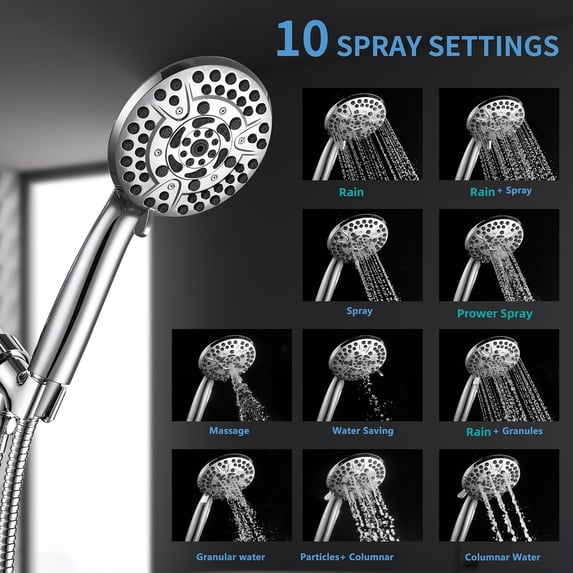 10 SPRAY SETTINGS

Rain

Rain + Spray

Spray

Prower Spray

Massage

Water Saving

Rain + Granules

Granular water

Particles+ Columnar

Columnar Water