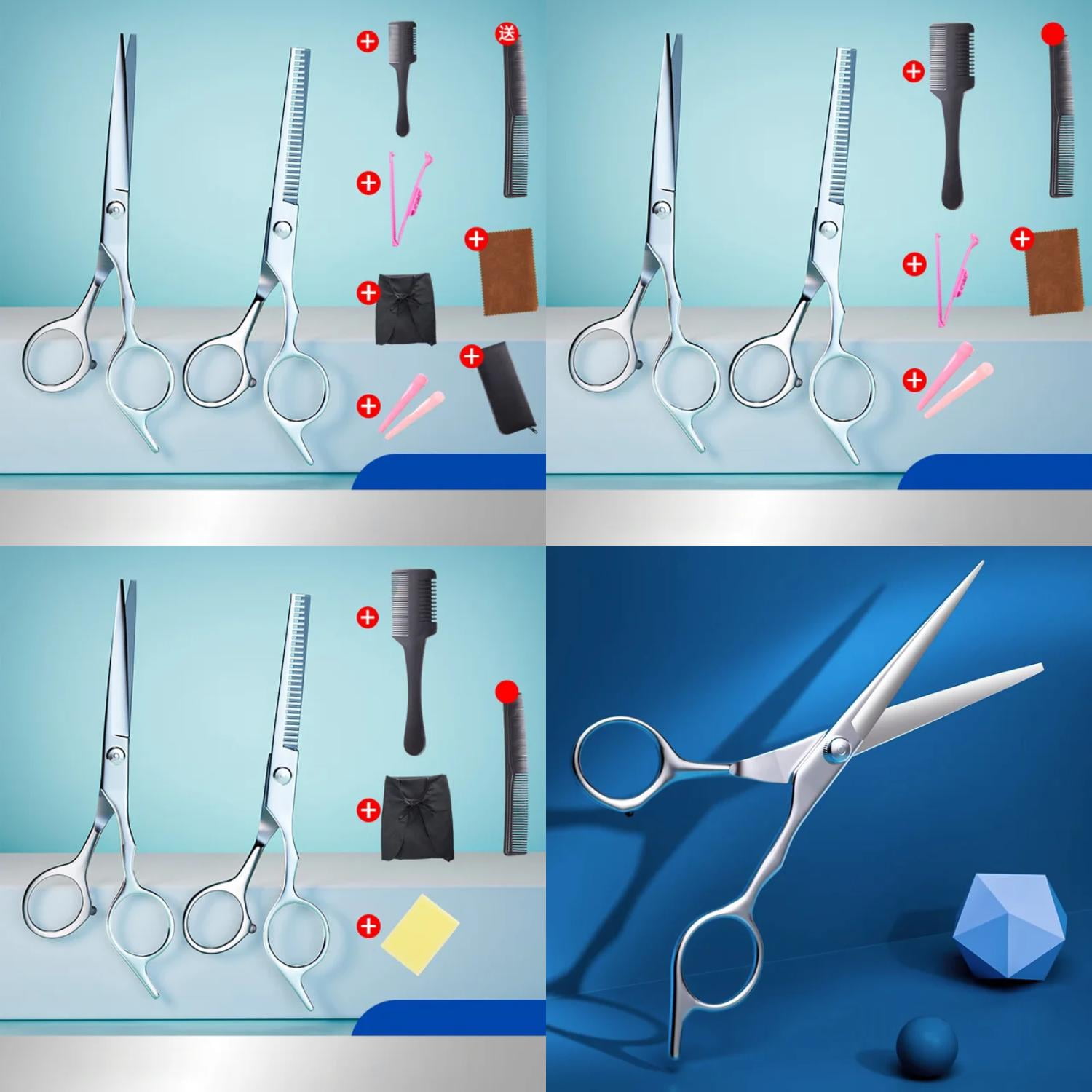 送