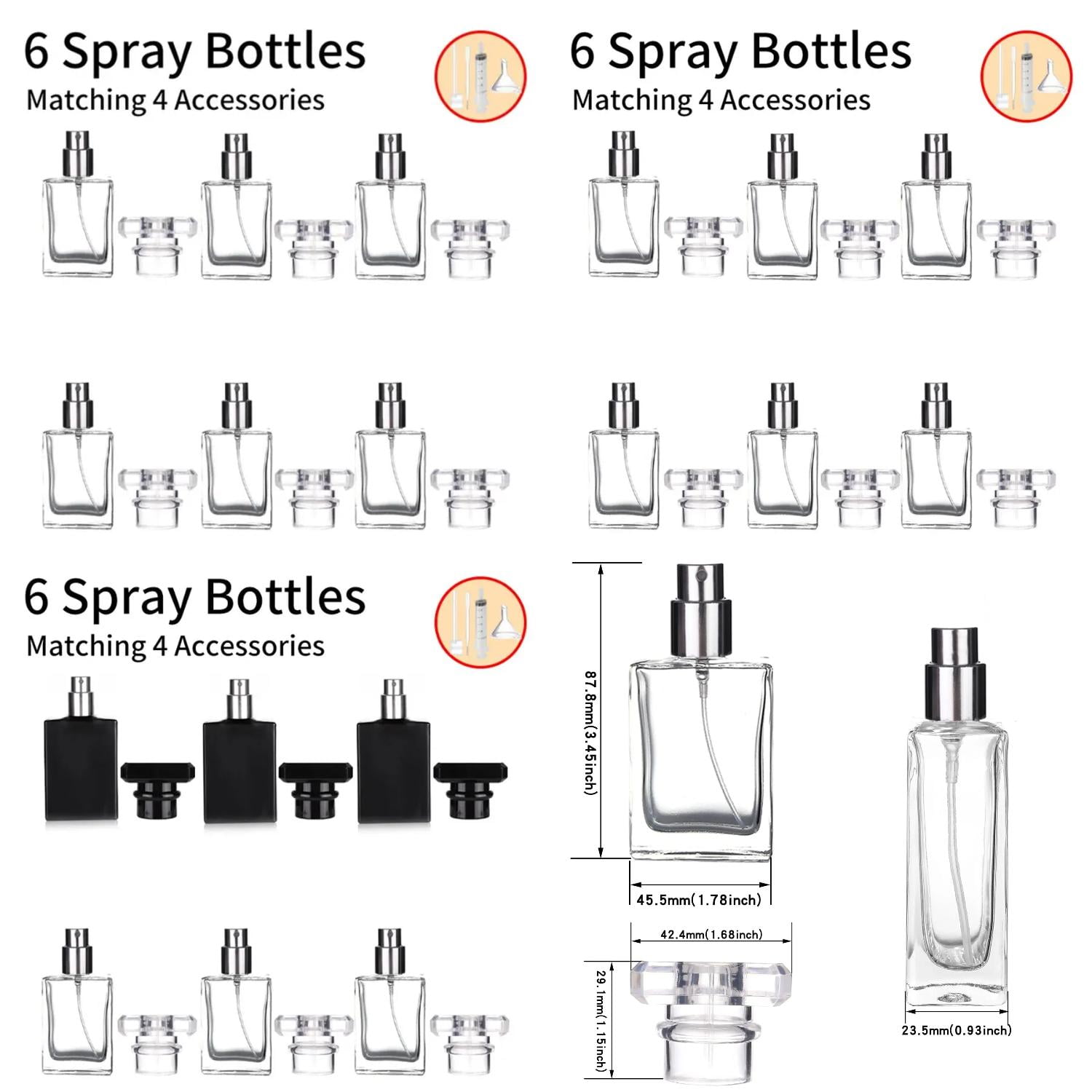 6 Spray Bottles
Matching 4 Accessories

6 Spray Bottles
Matching 4 Accessories

6 Spray Bottles
Matching 4 Accessories

87.8mm(3.45inch)

45.5mm(1.78inch)

42.4mm(1.68inch)

29.1mm(1.15inch)

23.5mm(0.93inch)