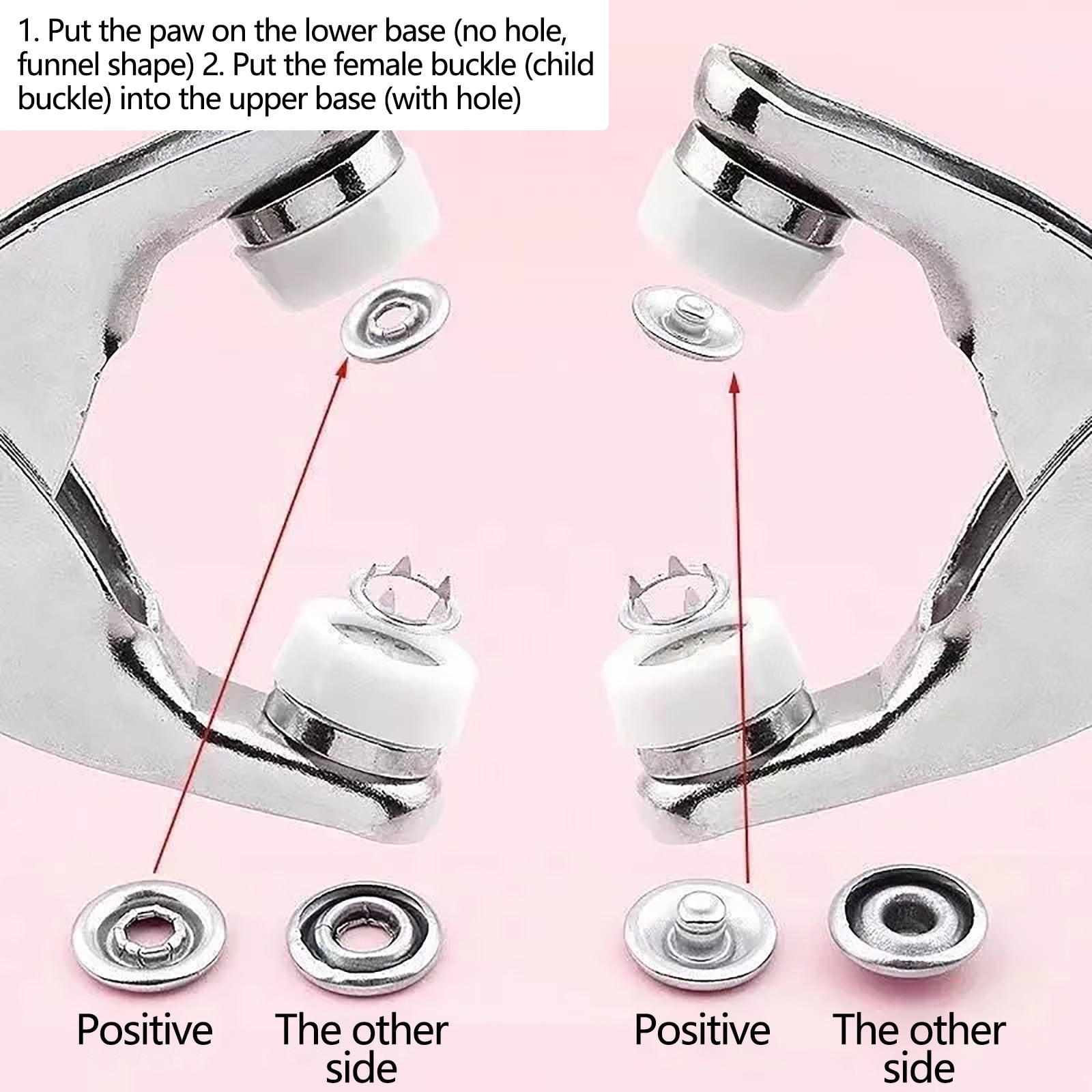 1. Put the paw on the lower base (no hole, funnel shape) 2. Put the female buckle (child buckle) into the upper base (with hole)

Positive

The other side

Positive

The other side