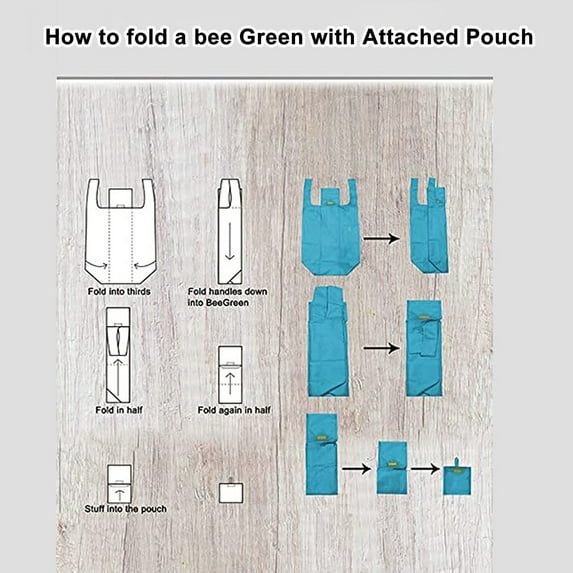 How to fold a bee Green with Attached Pouch

Fold into thirds

Fold handles down into BeeGreen

Fold in half

Fold again in half

Stuff into the pouch