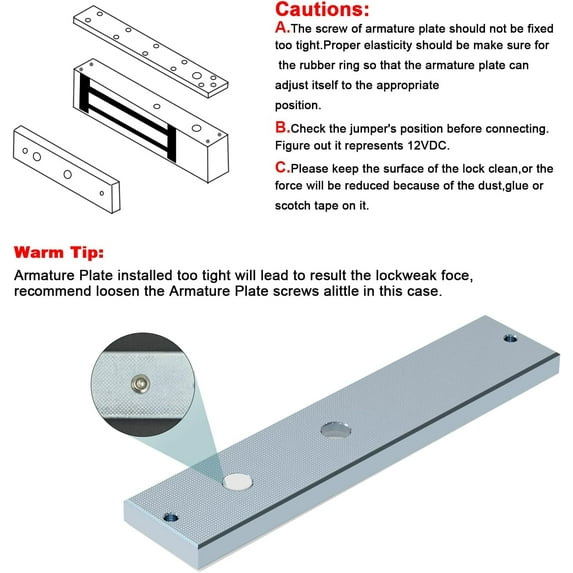 Cautions:

A.The screw of armature plate should not be fixed too tight.Proper elasticity should be make sure for the rubber ring so that the armature plate can adjust itself to the appropriate position.

B.Check the jumper's position before connecting. Figure out it represents 12VDC.

C.Please keep the surface of the lock clean,or the force will be reduced because of the dust,glue or scotch tape on it.

Warm Tip:

Armature Plate installed too tight will lead to result the lockweak foce, recommend loosen the Armature Plate screws alittle in this case.