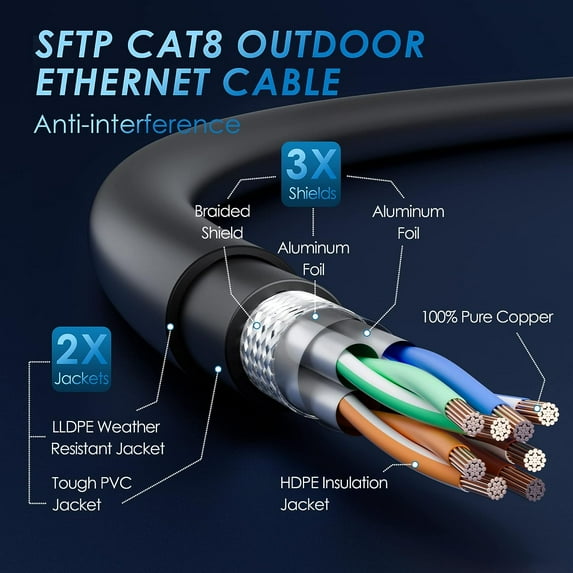 SFTP CAT8 OUTDOOR ETHERNET CABLE

Anti-interference

3X
Shields

Braided Shield

Aluminum Foil

Aluminum Foil

100% Pure Copper

2X
Jackets

LLDPE Weather Resistant Jacket

Tough PVC Jacket

HDPE Insulation Jacket