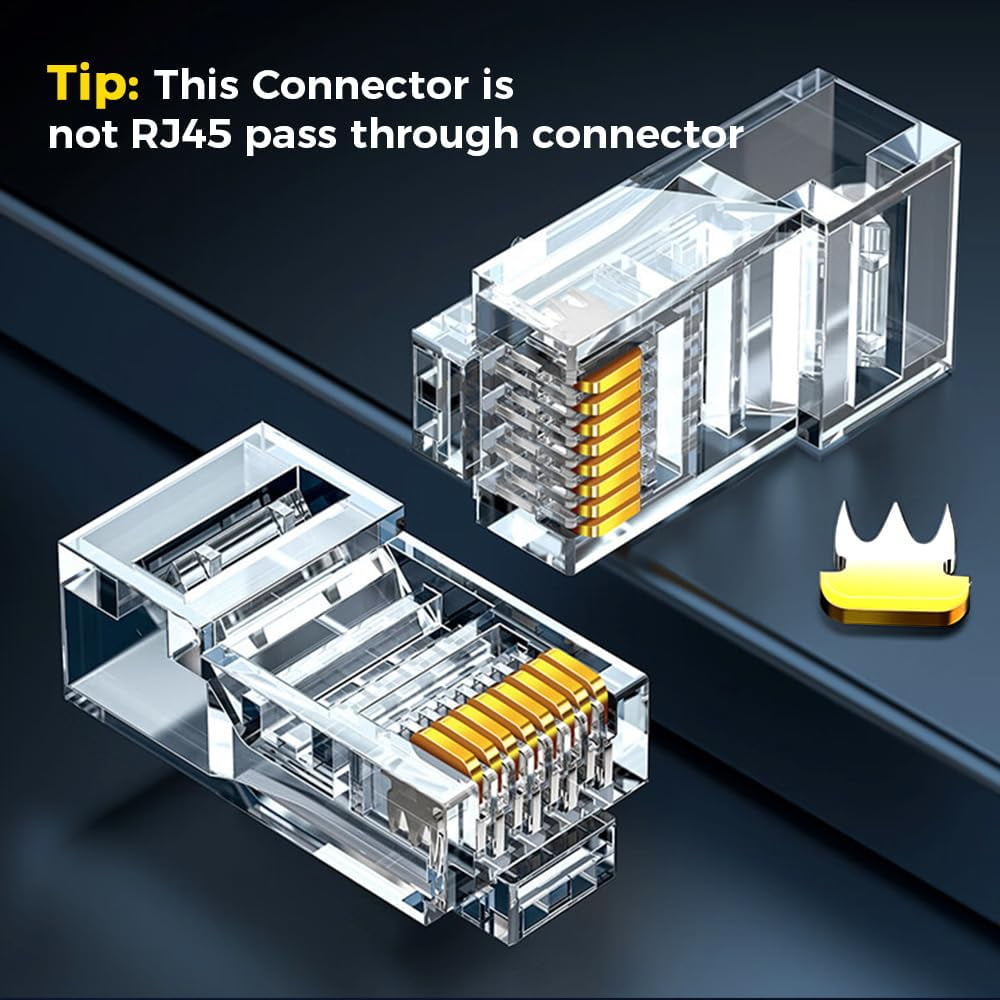 Tip: This Connector is not RJ45 pass through connector