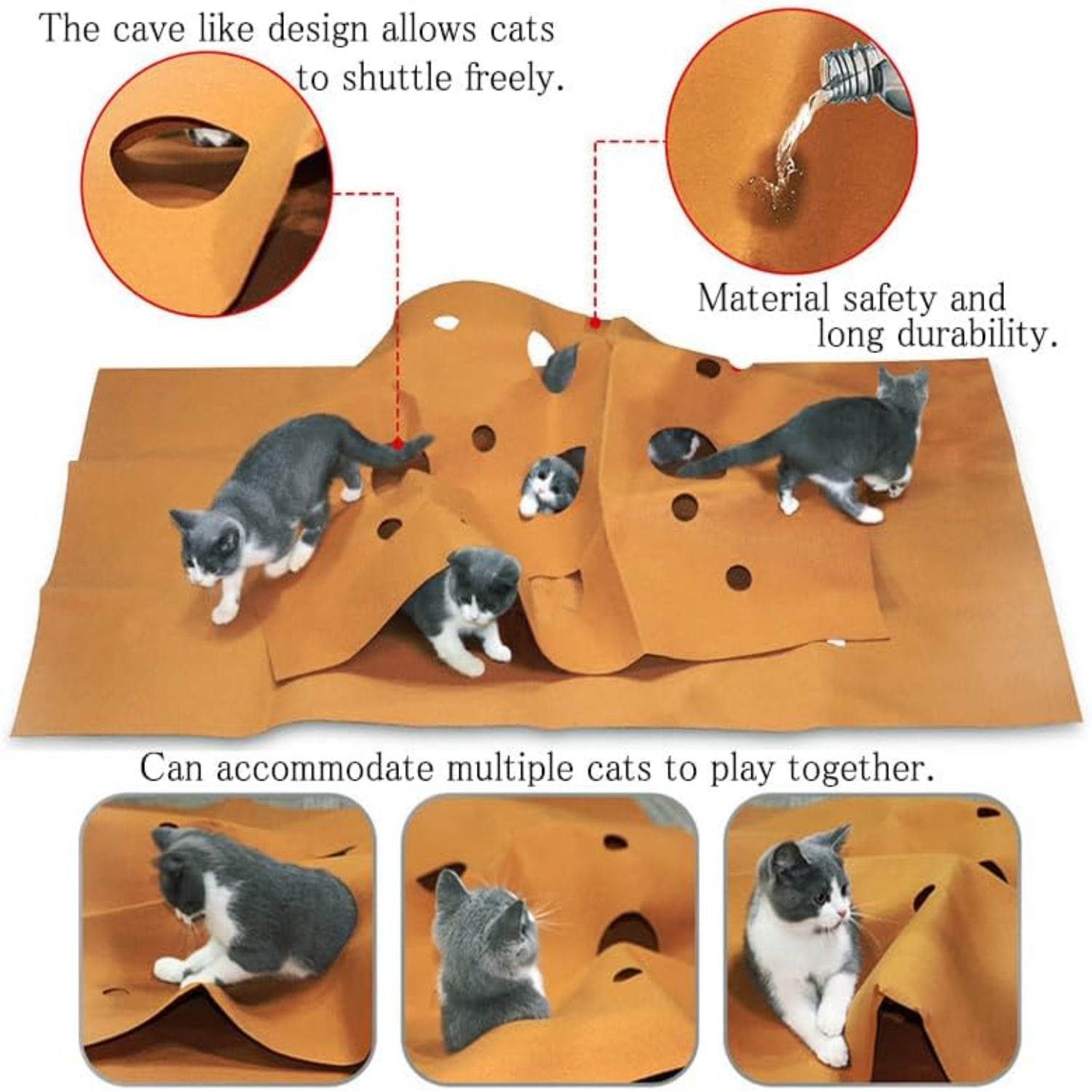 The cave like design allows cats to shuttle freely.

Material safety and long durability.

Can accommodate multiple cats to play together.