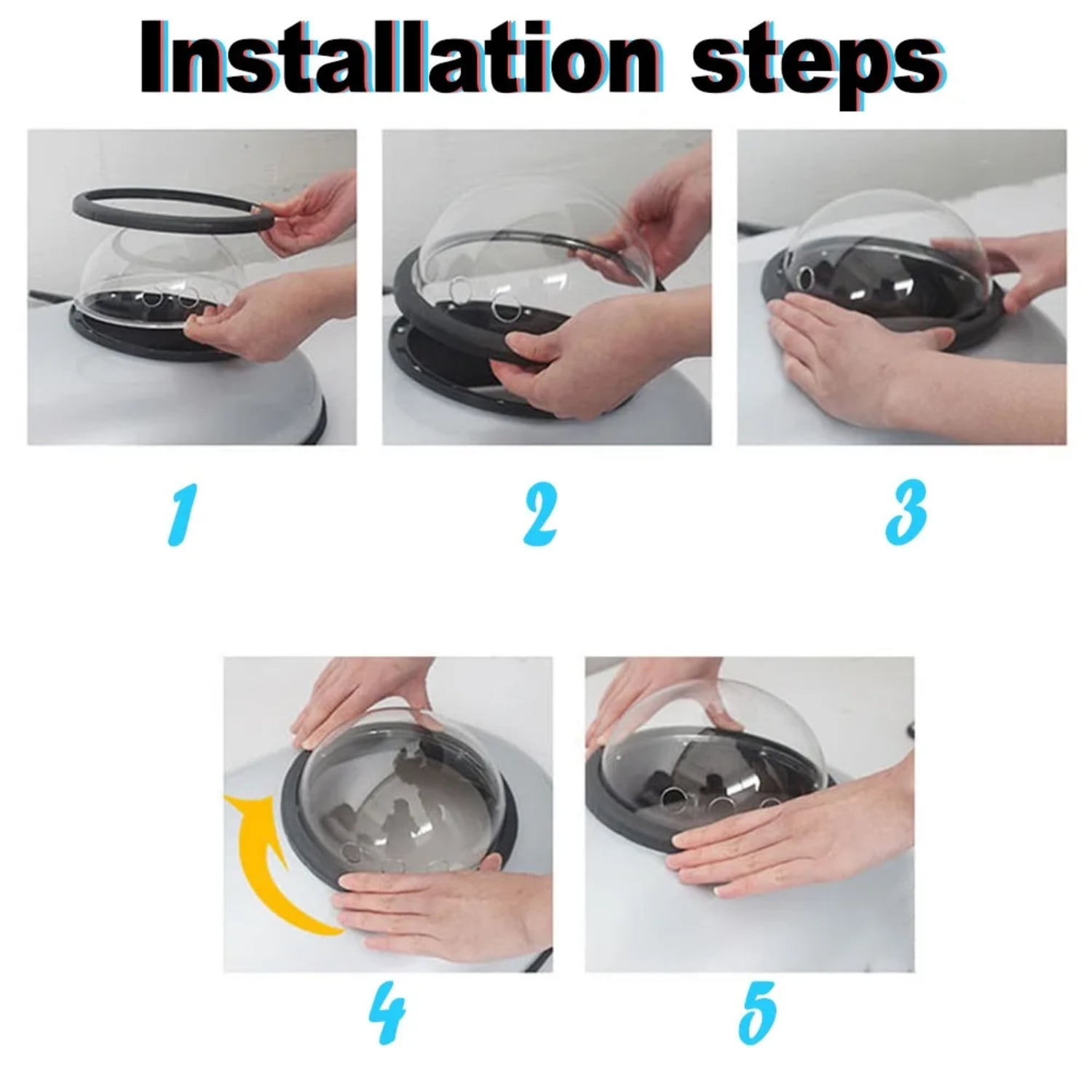 Installation steps

1

2

3

4

5