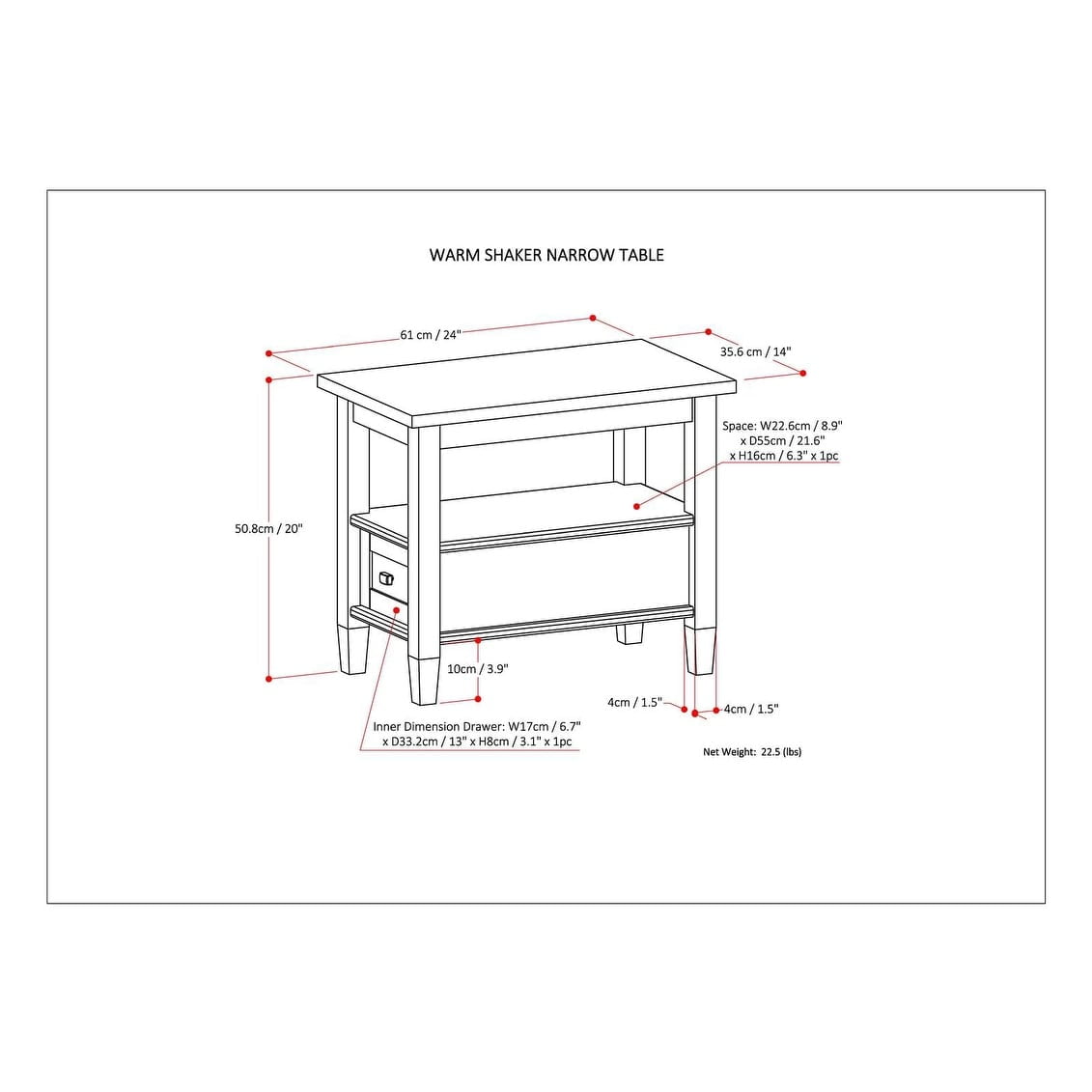 WARM SHAKER NARROW TABLE

61 cm / 24"

35.6 cm / 14"

Space: W22.6cm / 8.9" x D55cm / 21.6" x H16cm / 6.3" x 1pc

50.8cm / 20"

10cm / 3.9"

4cm / 1.5"

4cm / 1.5"

Inner Dimension Drawer: W17cm / 6.7" x D33.2cm / 13" x H8cm / 3.1" x 1pc

Net Weight: 22.5 (lbs)