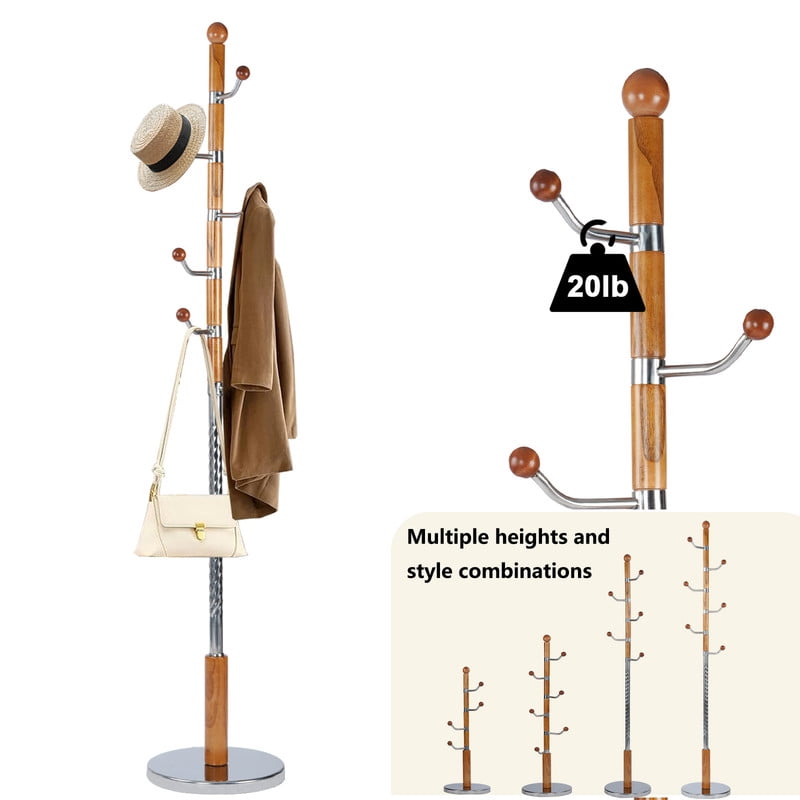 20lb

Multiple heights and style combinations