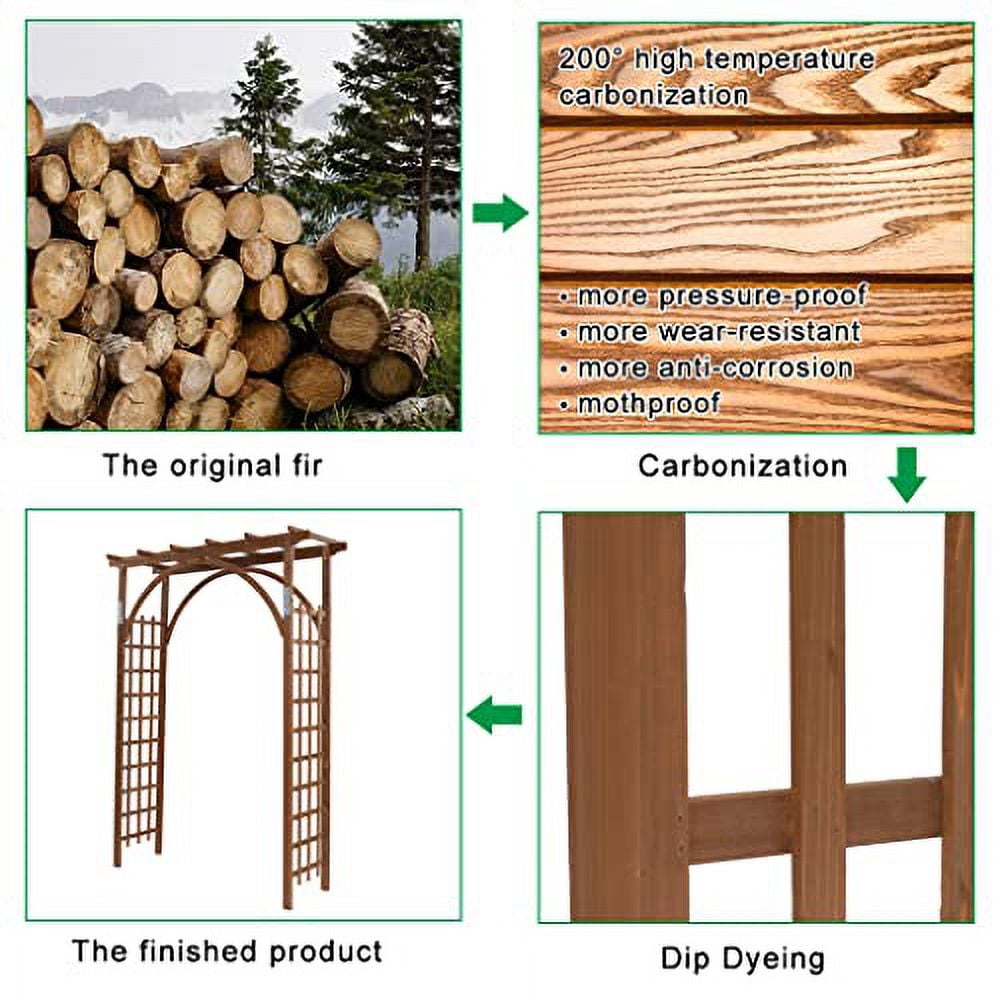 The original fir

200° high temperature carbonization

• more pressure-proof
• more wear-resistant
• more anti-corrosion
• mothproof

Carbonization

Dip Dyeing

The finished product