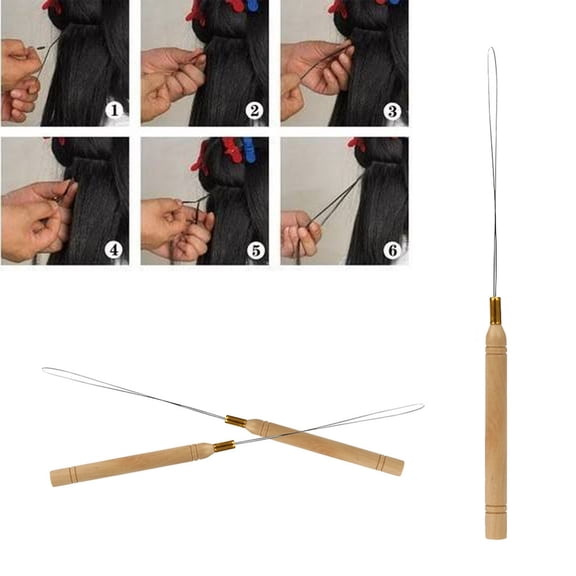 1

2

3

4

5

6