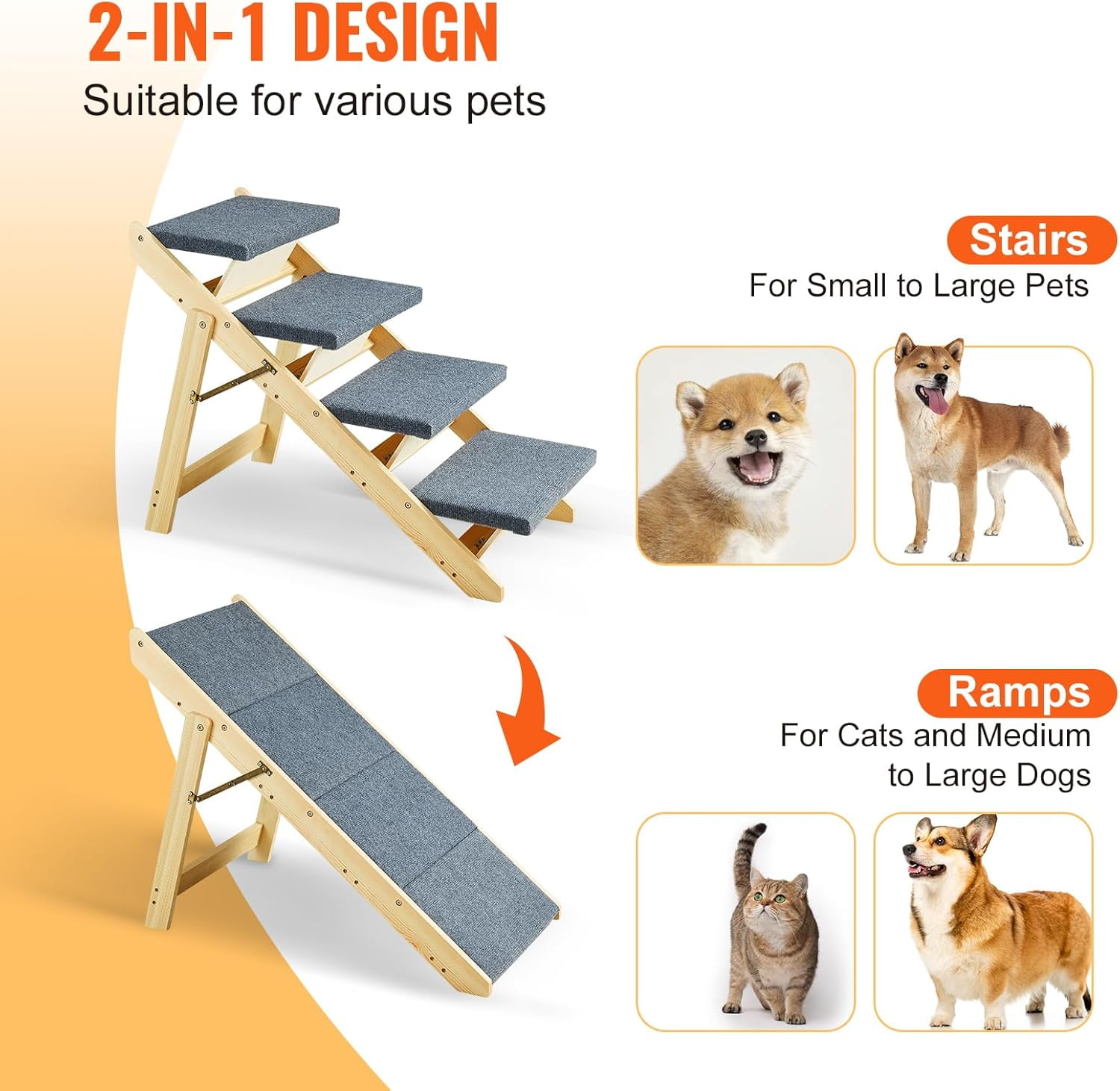 2-IN-1 DESIGN
Suitable for various pets

Stairs
For Small to Large Pets

Ramps
For Cats and Medium to Large Dogs