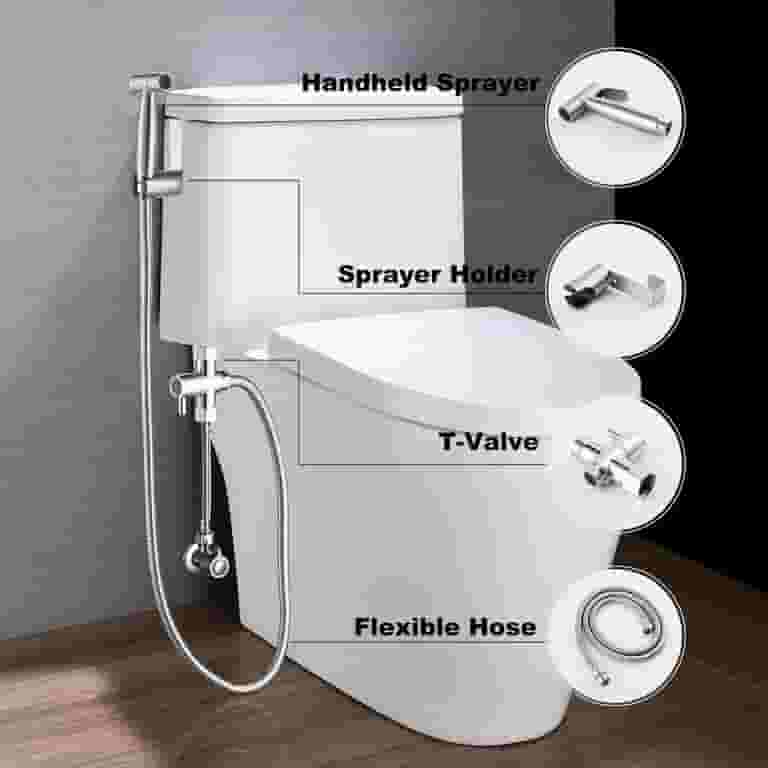 Handheld Sprayer

Sprayer Holder

T-Valve

Flexible Hose