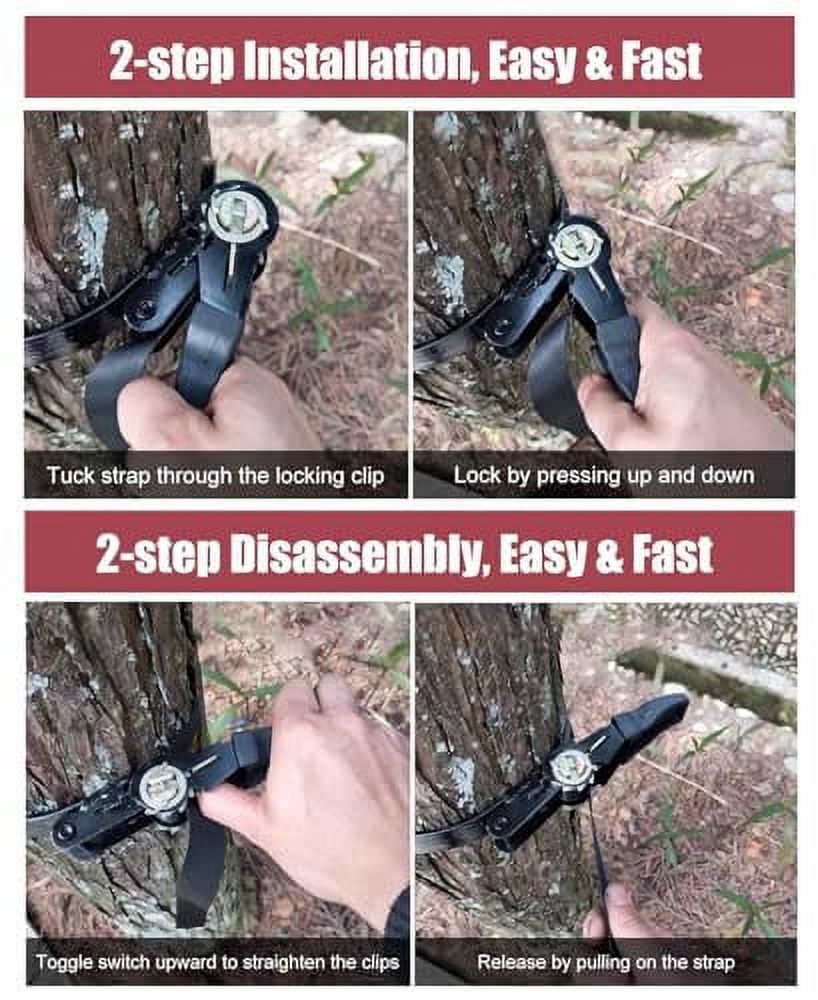 2-step Installation, Easy & Fast

Tuck strap through the locking clip

Lock by pressing up and down

2-step Disassembly, Easy & Fast

Toggle switch upward to straighten the clips

Release by pulling on the strap