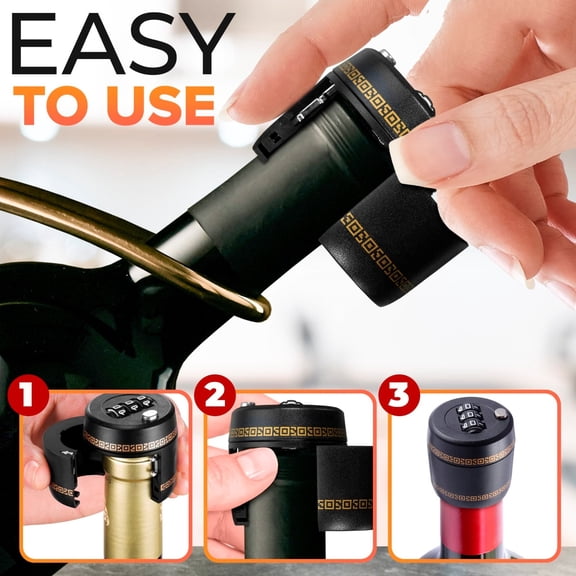 EASY
TO USE

1

2

3