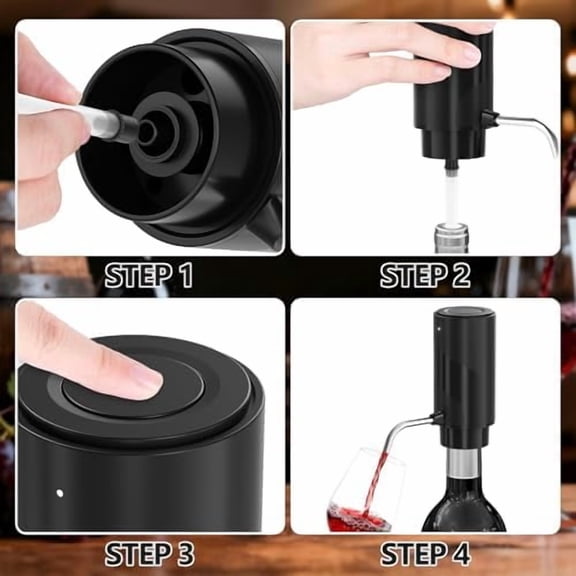 STEP 1

STEP 2

STEP 3

STEP 4