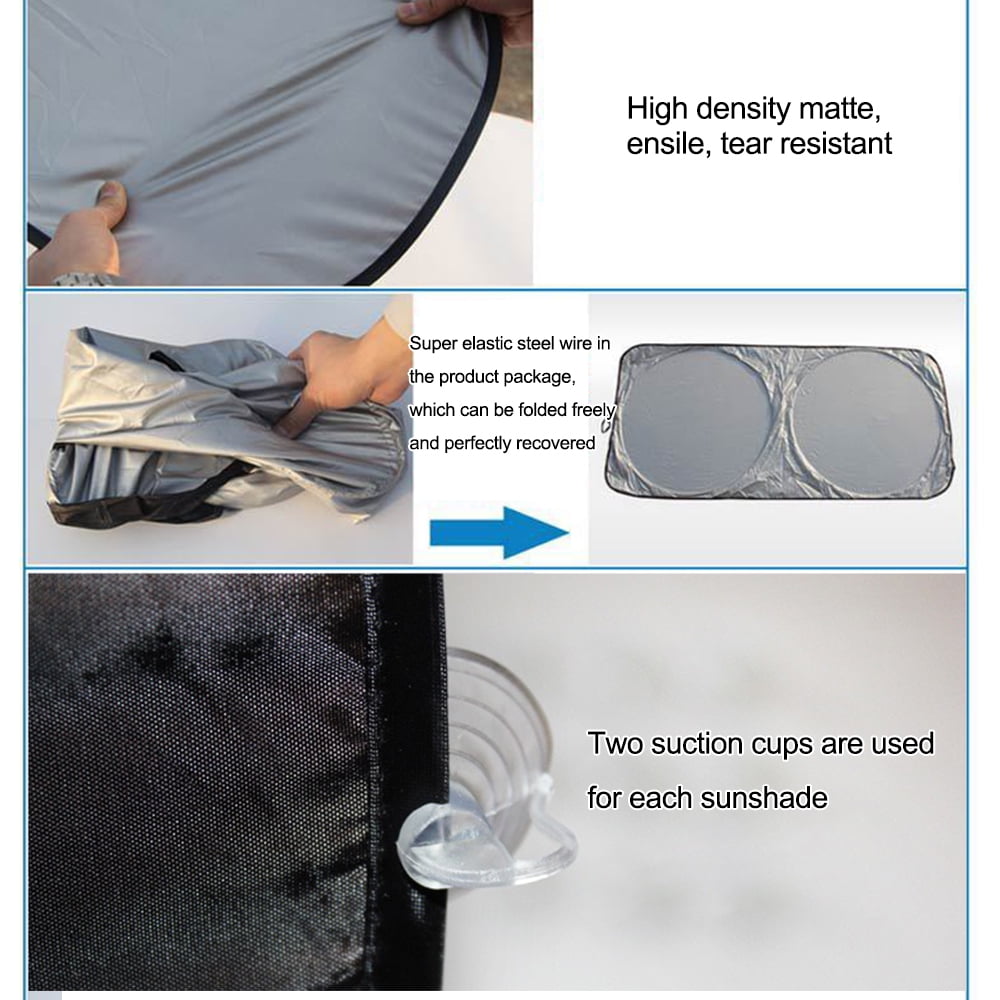 High density matte, ensile, tear resistant

Super elastic steel wire in the product package, which can be folded freely and perfectly recovered

Two suction cups are used for each sunshade