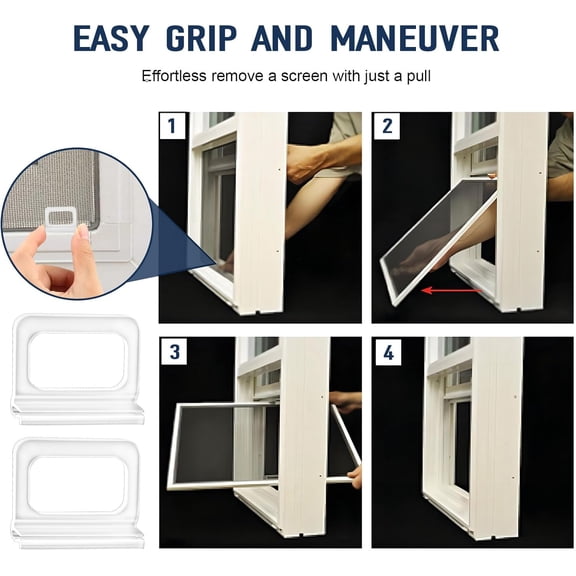 EASY GRIP AND MANEUVER

Effortless remove a screen with just a pull

1

2

3

4