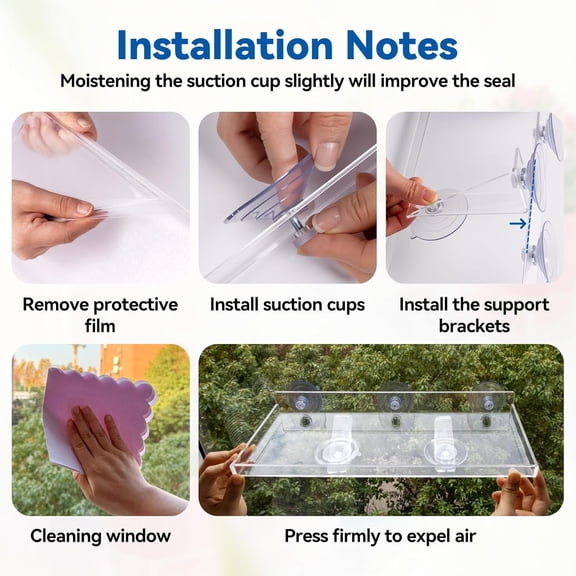 Installation Notes

Moistening the suction cup slightly will improve the seal

Remove protective film

Install suction cups

Install the support brackets

Cleaning window

Press firmly to expel air