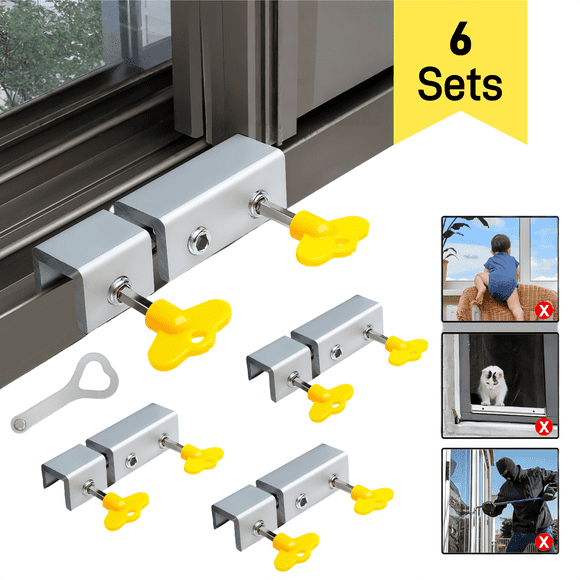 6
Sets